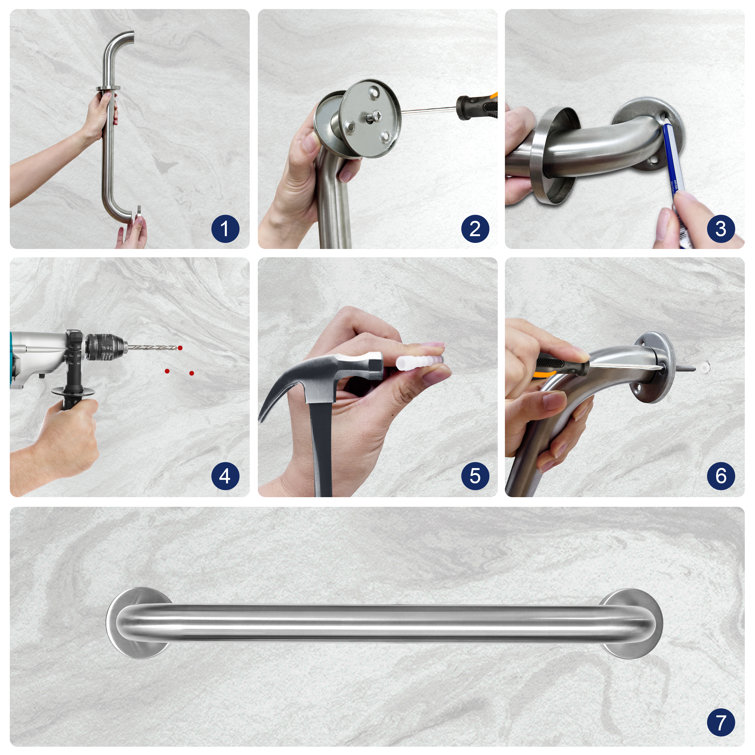 1
2
3
4
5
6
7