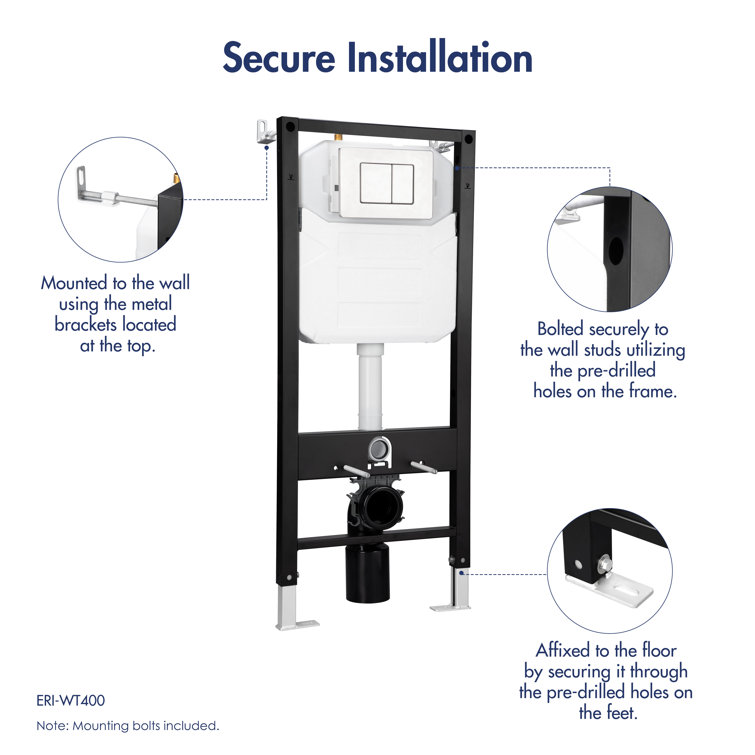 Secure Installation

Mounted to the wall using the metal brackets located at the top.

Bolted securely to the wall studs utilizing the pre-drilled holes on the frame.

Affixed to the floor by securing it through the pre-drilled holes on the feet.

ERI-WT400

Note: Mounting bolts included.