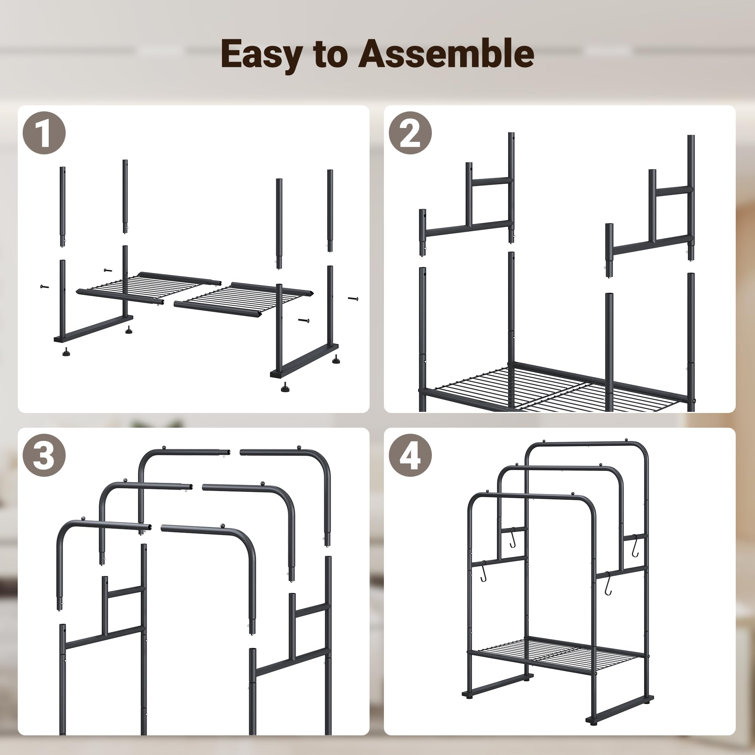 Easy to Assemble

1

2

3

4