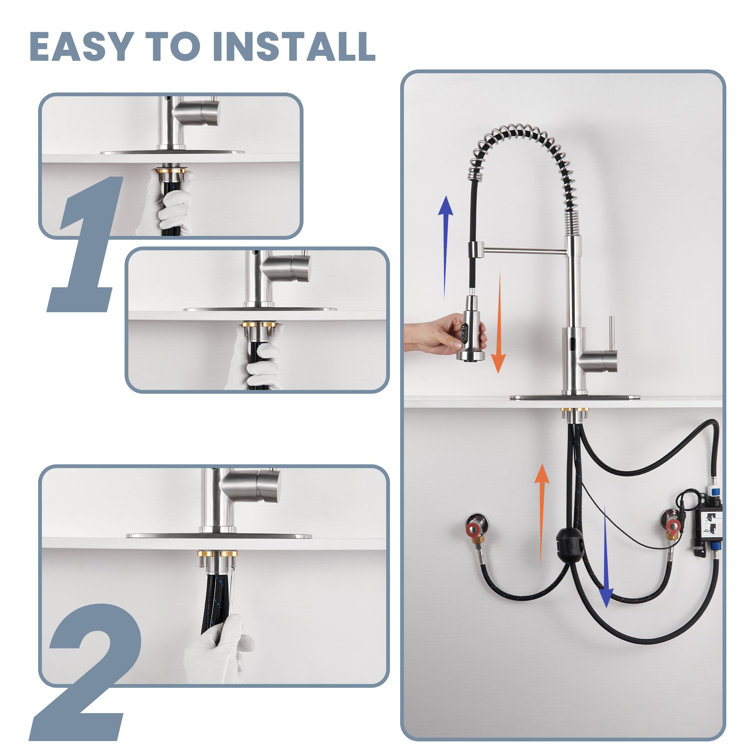 EASY TO INSTALL

1

2