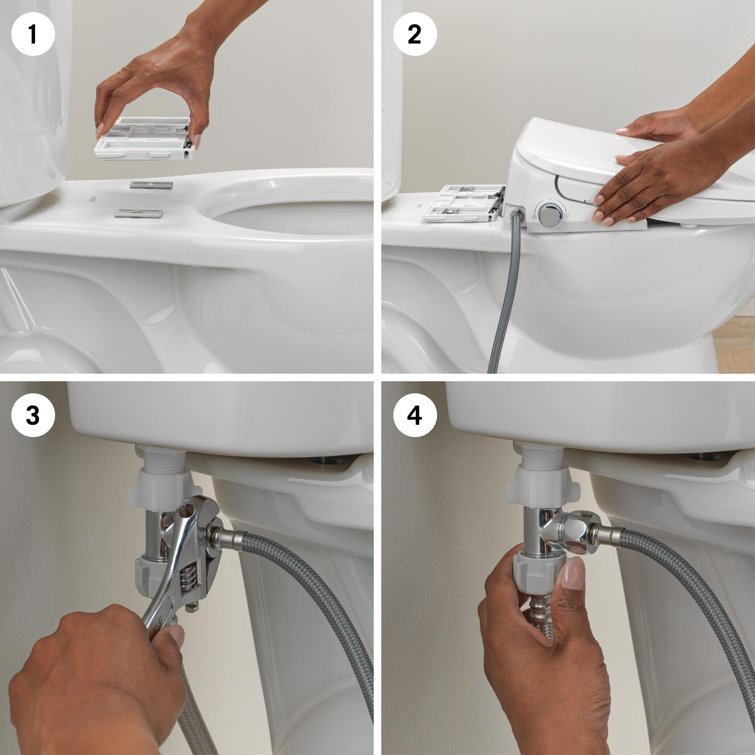 1

2

3

4