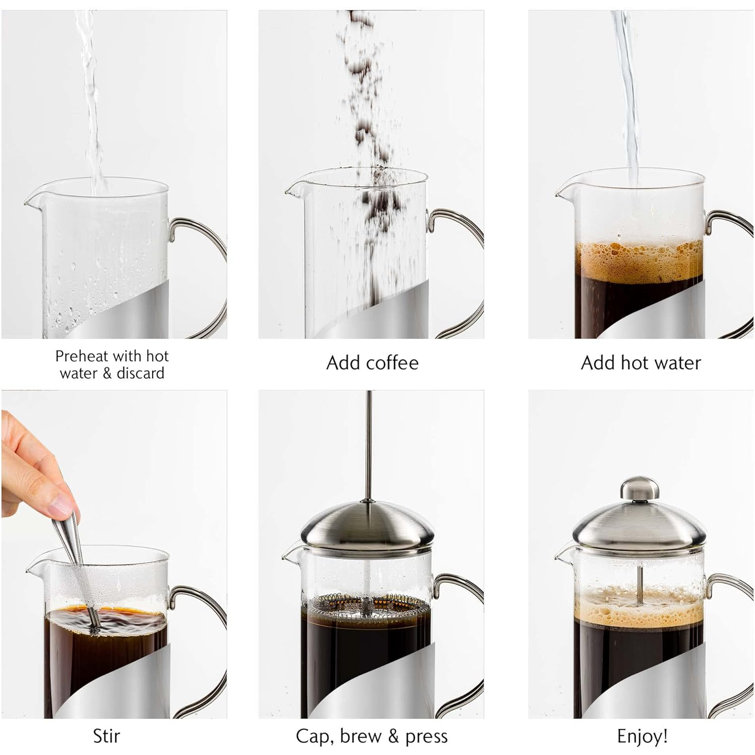 Preheat with hot water & discard

Add coffee

Add hot water

Stir

Cap, brew & press

Enjoy!