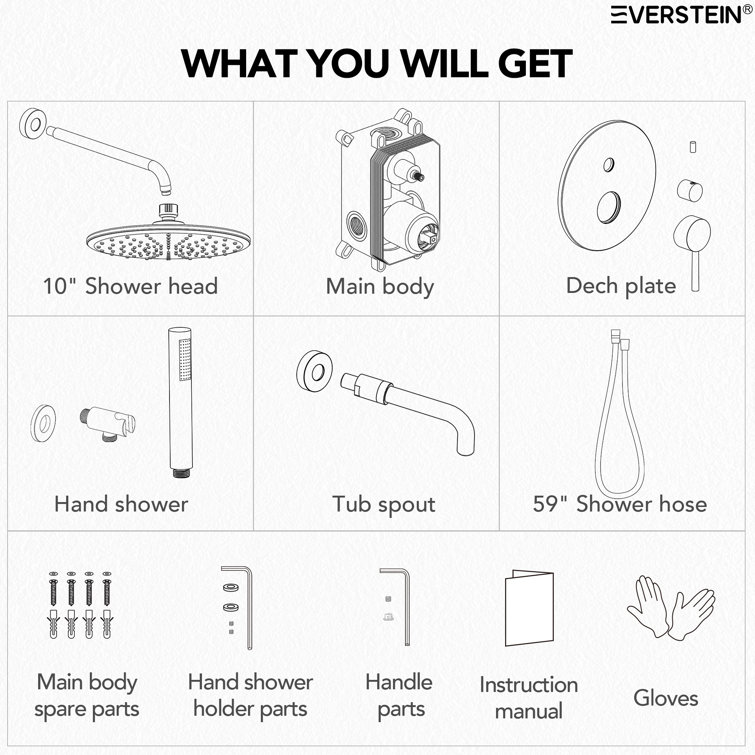 EVERSTEIN®

WHAT YOU WILL GET

10" Shower head

Main body

Dech plate

Hand shower

Tub spout

59" Shower hose

Main body spare parts

Hand shower holder parts

Handle parts

Instruction manual

Gloves