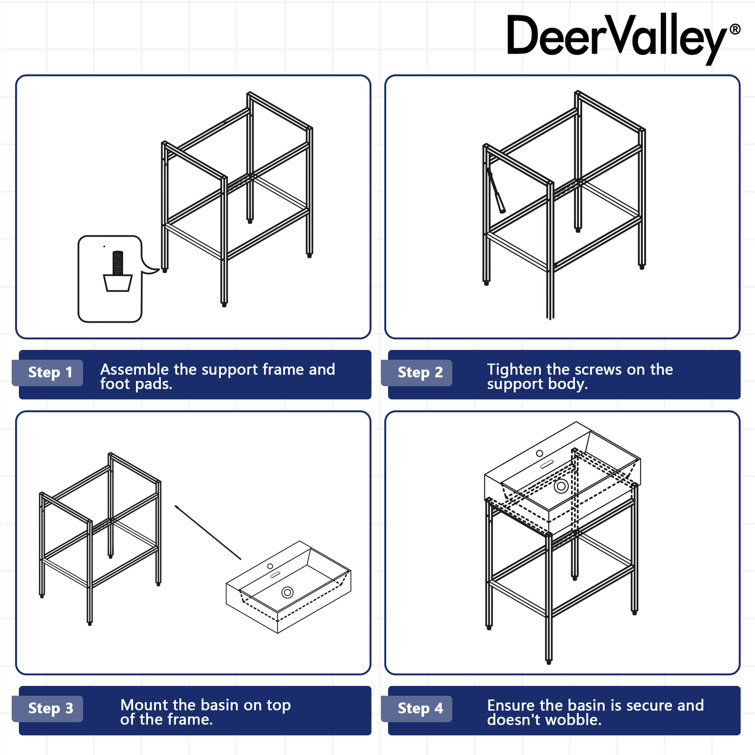 DeerValley®

Step 1 Assemble the support frame and foot pads.

Step 2 Tighten the screws on the support body.

Step 3 Mount the basin on top of the frame.

Step 4 Ensure the basin is secure and doesn't wobble.