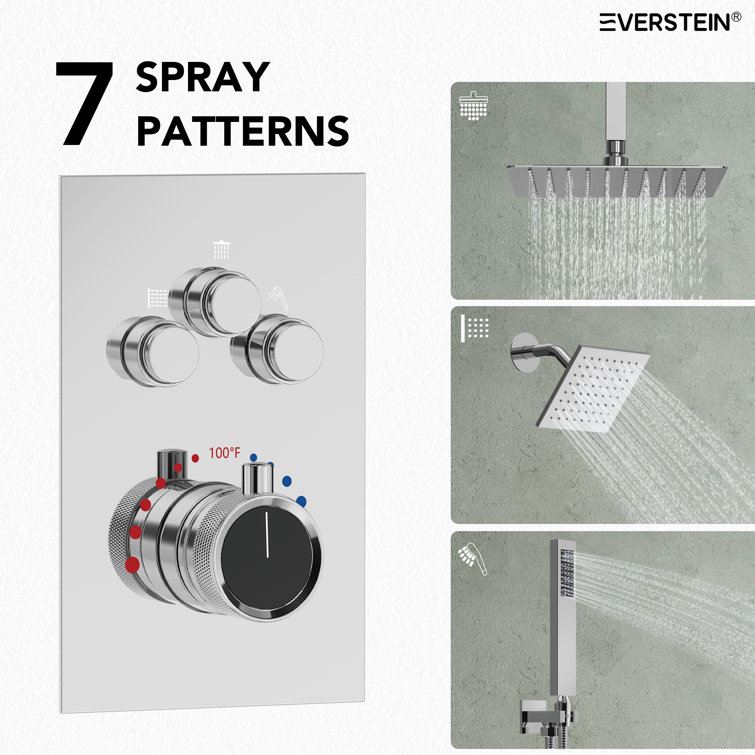 EVERSTEIN®

7 SPRAY PATTERNS

100°F