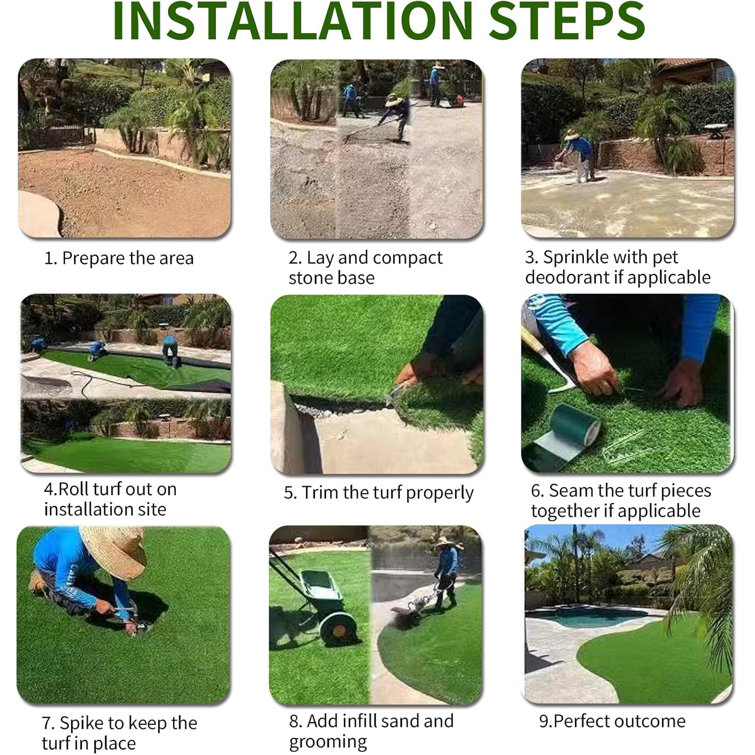 INSTALLATION STEPS

1. Prepare the area

2. Lay and compact stone base

3. Sprinkle with pet deodorant if applicable

4.Roll turf out on installation site

5. Trim the turf properly

6. Seam the turf pieces together if applicable

7. Spike to keep the turf in place

8. Add infill sand and grooming

9.Perfect outcome