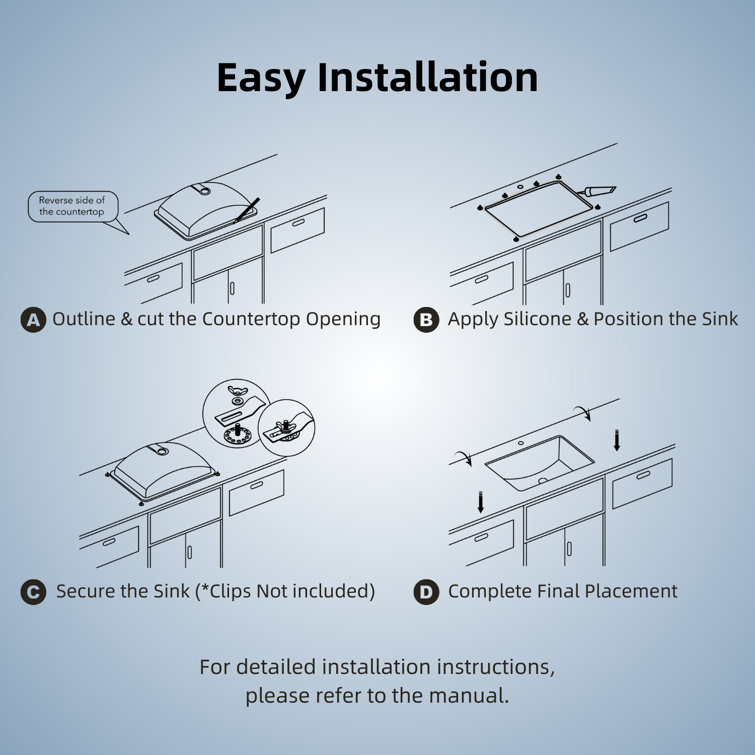 Easy Installation

Reverse side of the countertop

A Outline & cut the Countertop Opening

B Apply Silicone & Position the Sink

C Secure the Sink (*Clips Not included)

D Complete Final Placement

For detailed installation instructions, please refer to the manual.