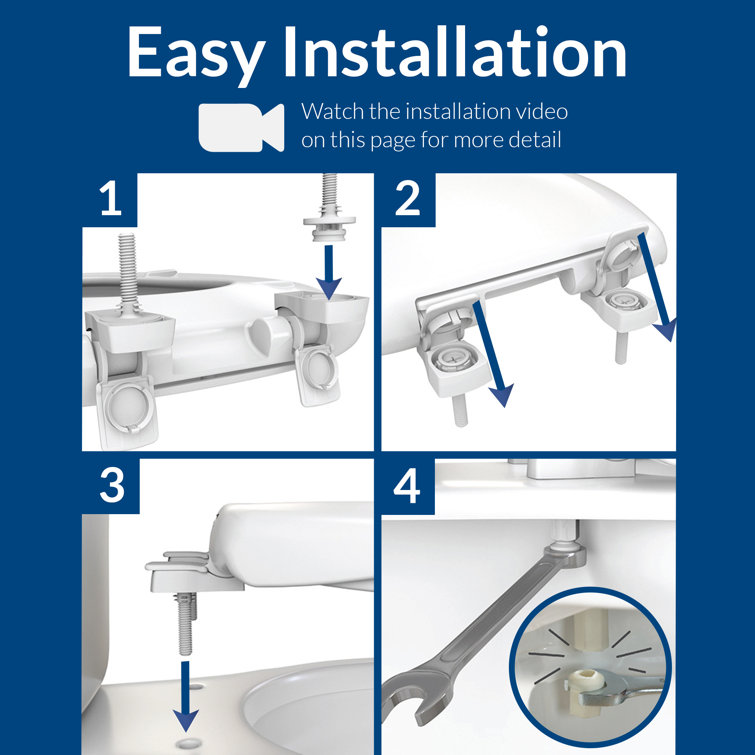 Easy Installation

Watch the installation video on this page for more detail

1

2

3

4