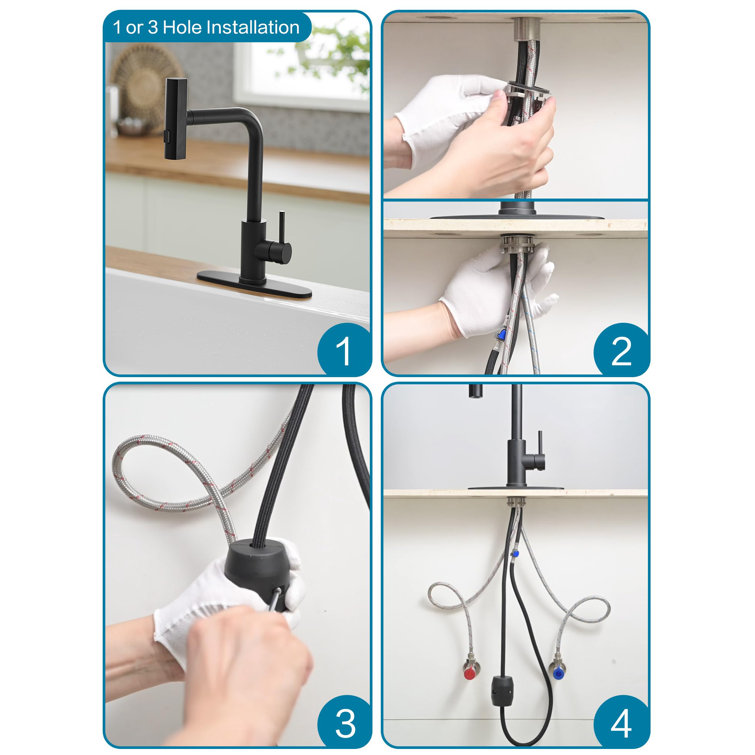 1 or 3 Hole Installation

1

2

3

4