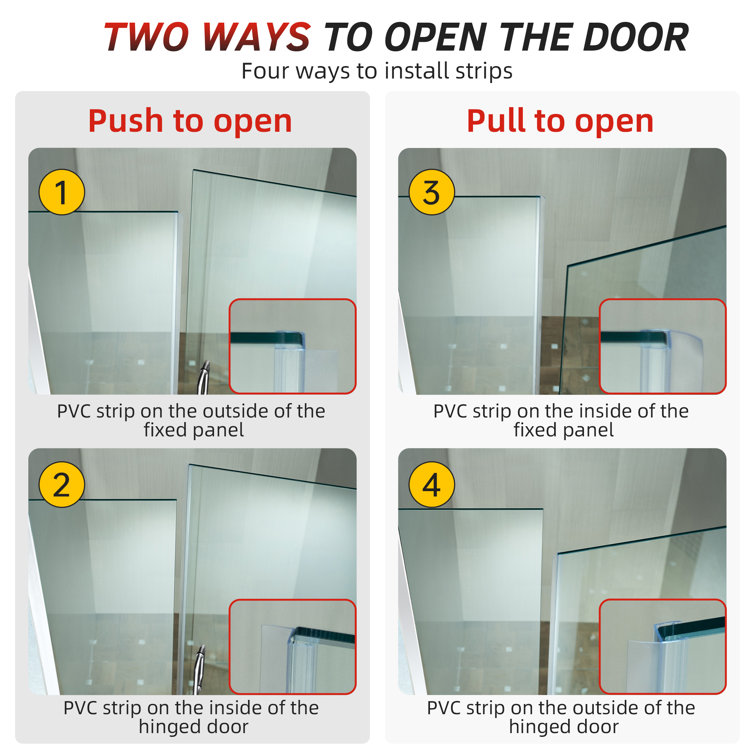 TWO WAYS TO OPEN THE DOOR
Four ways to install strips

Push to open

1

PVC strip on the outside of the fixed panel

2

PVC strip on the inside of the hinged door

Pull to open

3

PVC strip on the inside of the fixed panel

4

PVC strip on the outside of the hinged door