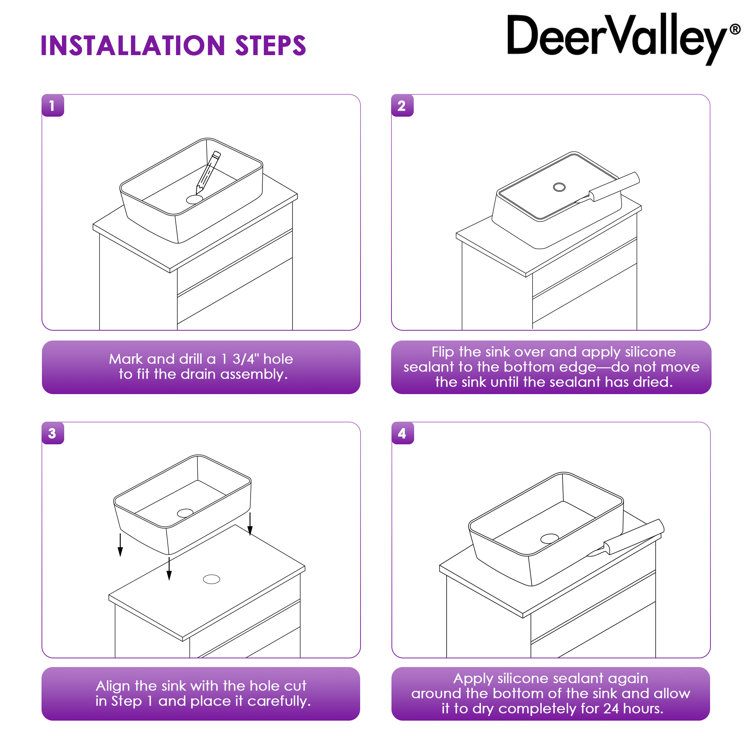 INSTALLATION STEPS

DeerValley®

1

Mark and drill a 1 3/4" hole to fit the drain assembly.

2

Flip the sink over and apply silicone sealant to the bottom edge—do not move the sink until the sealant has dried.

3

Align the sink with the hole cut in Step 1 and place it carefully.

4

Apply silicone sealant again around the bottom of the sink and allow it to dry completely for 24 hours.