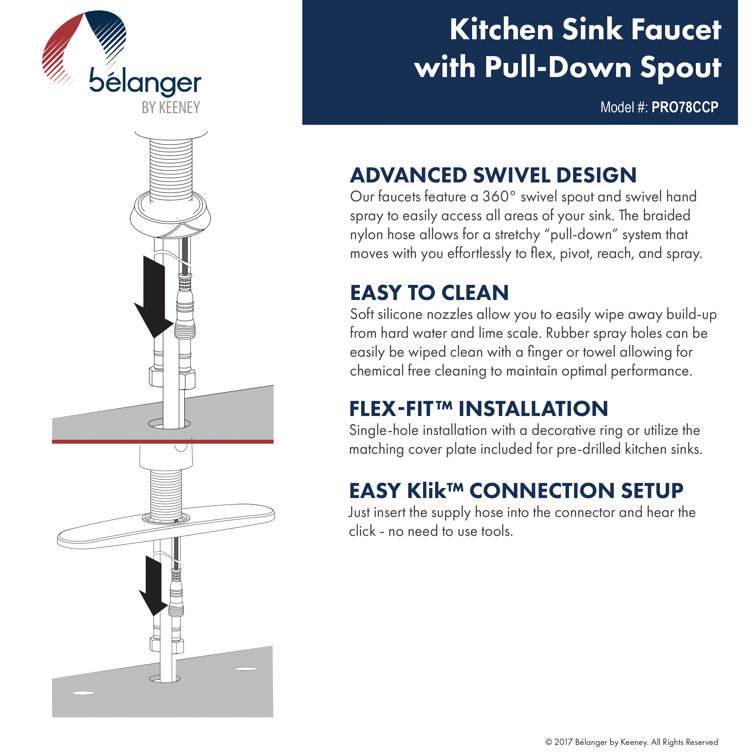 bélanger
BY KEENEY

Kitchen Sink Faucet with Pull-Down Spout

Model #: PRO78CCP

ADVANCED SWIVEL DESIGN
Our faucets feature a 360° swivel spout and swivel hand spray to easily access all areas of your sink. The braided nylon hose allows for a stretchy "pull-down" system that moves with you effortlessly to flex, pivot, reach, and spray.

EASY TO CLEAN
Soft silicone nozzles allow you to easily wipe away build-up from hard water and lime scale. Rubber spray holes can be easily be wiped clean with a finger or towel allowing for chemical free cleaning to maintain optimal performance.

FLEX-FIT™ INSTALLATION
Single-hole installation with a decorative ring or utilize the matching cover plate included for pre-drilled kitchen sinks.

EASY Klik™ CONNECTION SETUP
Just insert the supply hose into the connector and hear the click - no need to use tools.

© 2017 Bélanger by Keeney. All Rights Reserved