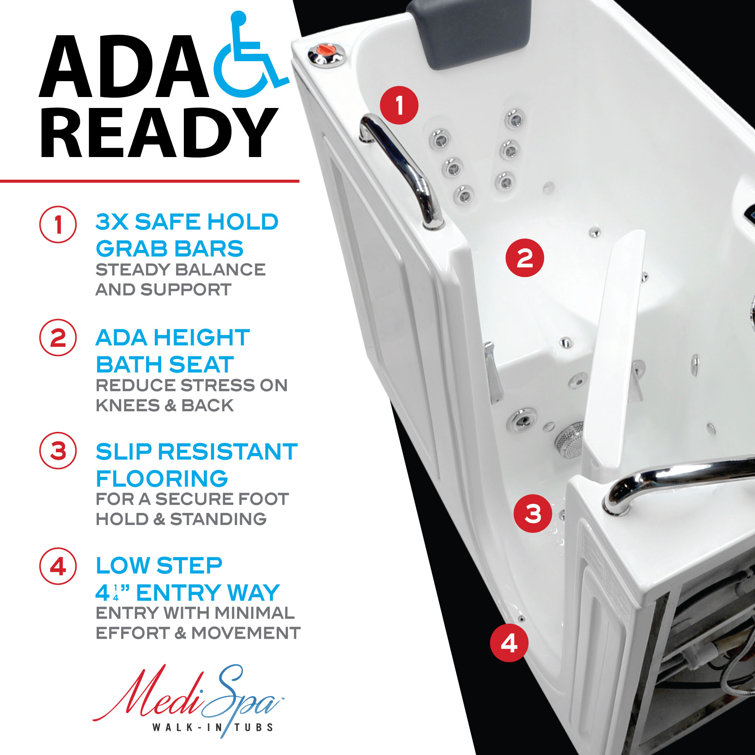 ADA READY

1 3X SAFE HOLD GRAB BARS
STEADY BALANCE AND SUPPORT

2 ADA HEIGHT BATH SEAT
REDUCE STRESS ON KNEES & BACK

3 SLIP RESISTANT FLOORING
FOR A SECURE FOOT HOLD & STANDING

4 LOW STEP $4\frac{1}{4}$" ENTRY WAY
ENTRY WITH MINIMAL EFFORT & MOVEMENT

MediSpa
WALK-IN TUBS

1

2

3

4