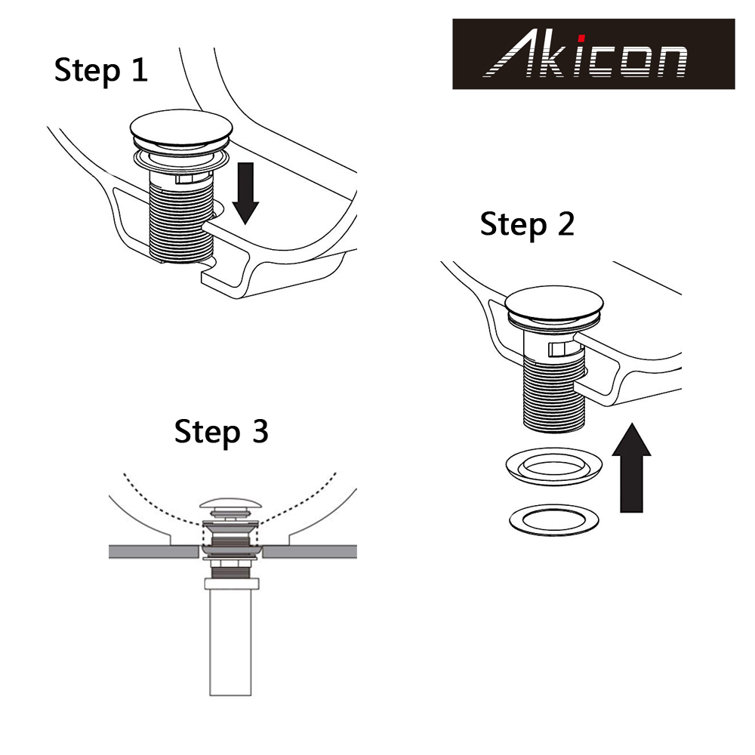 Step 1

Akicon

Step 2

Step 3