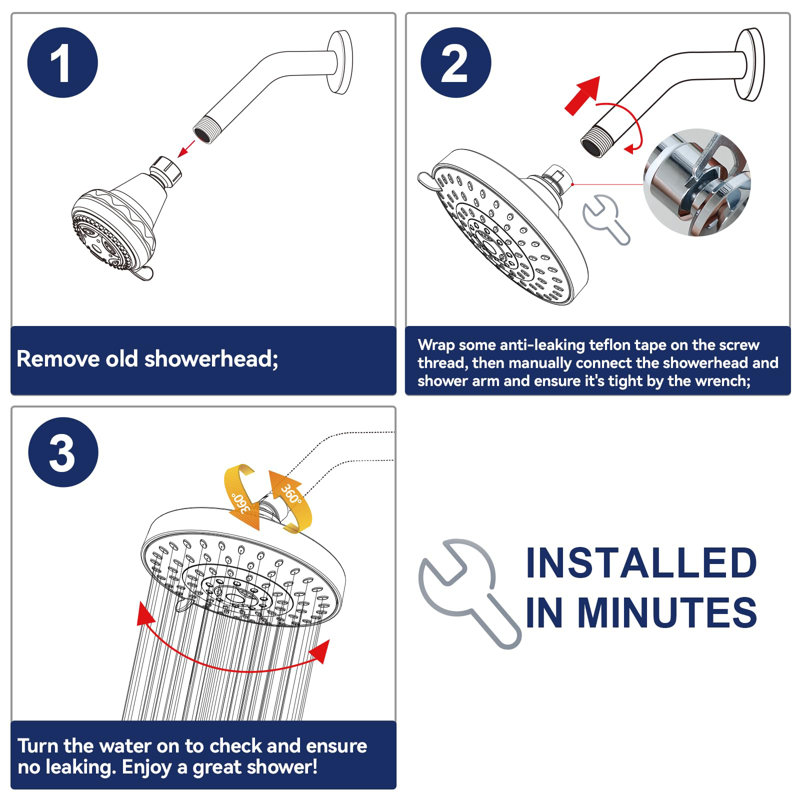 1

Remove old showerhead;

2

Wrap some anti-leaking teflon tape on the screw thread, then manually connect the showerhead and shower arm and ensure it's tight by the wrench;

3

360°

360°

Turn the water on to check and ensure no leaking. Enjoy a great shower!

INSTALLED IN MINUTES