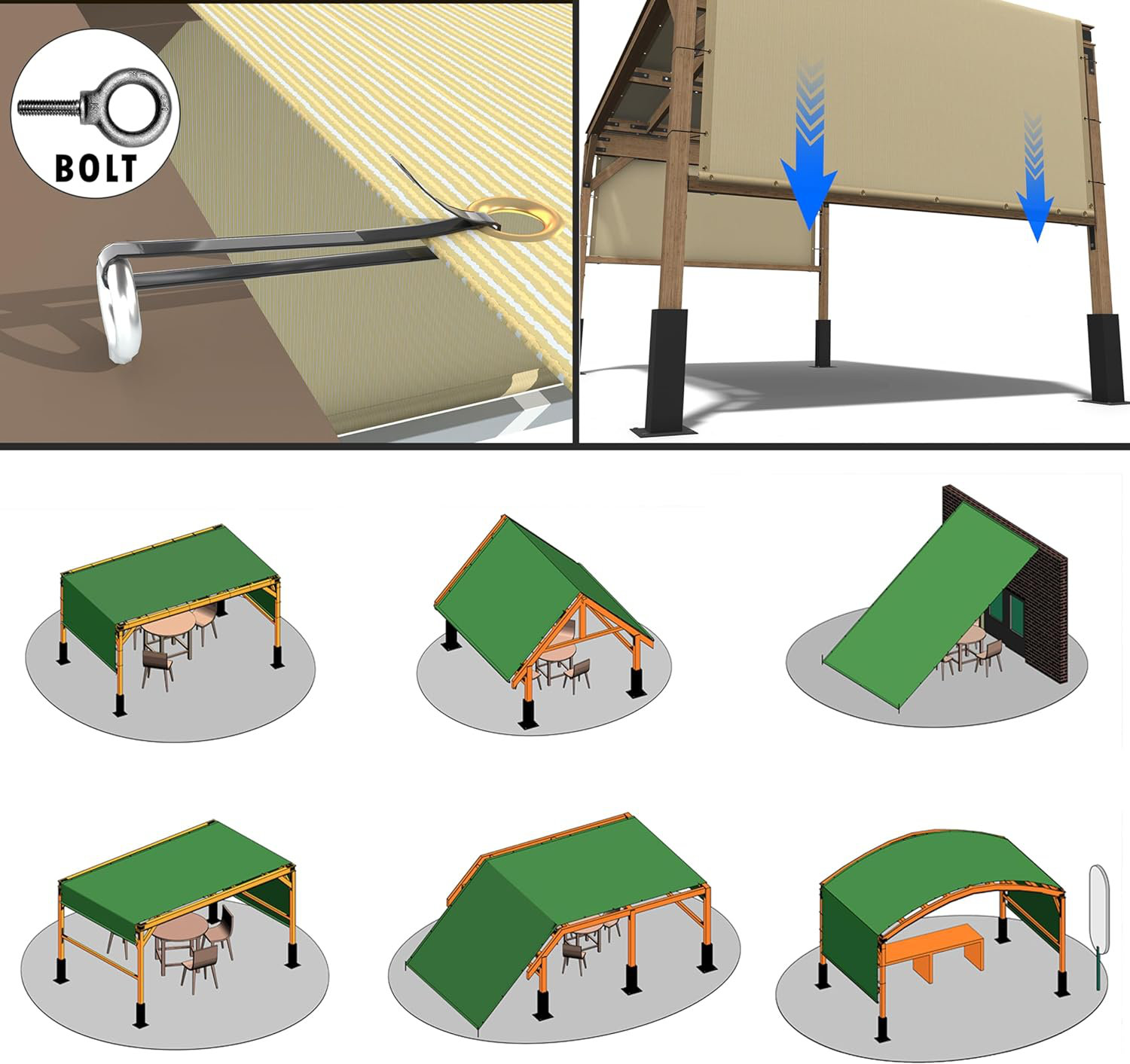 BOLT