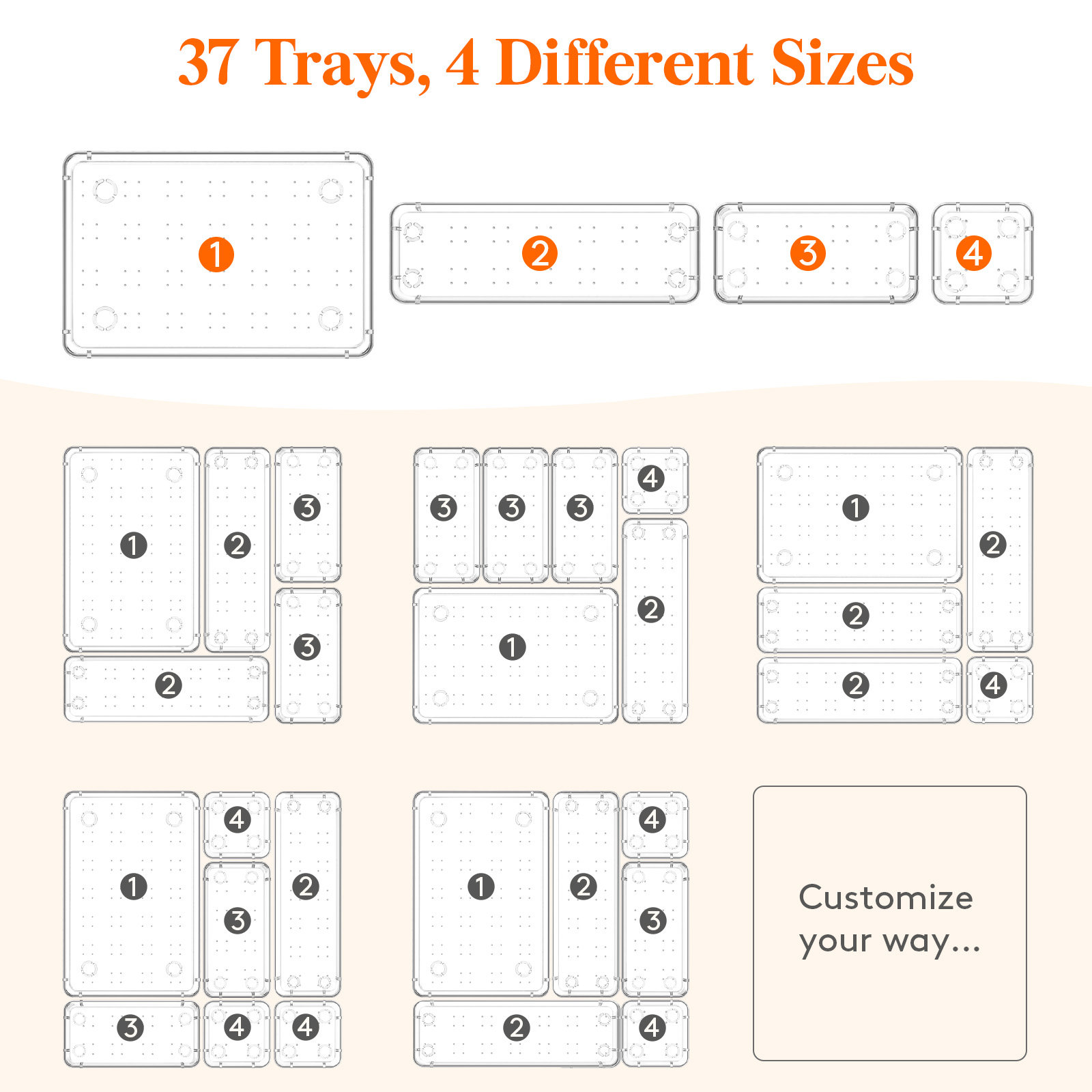 37 Trays, 4 Different Sizes

1 2 3 4

1 2 3 3 2

3 3 3 4 1 2

1 2 2 2 4

1 4 3 2 3 4 4

1 2 4 3 2 4

Customize your way...