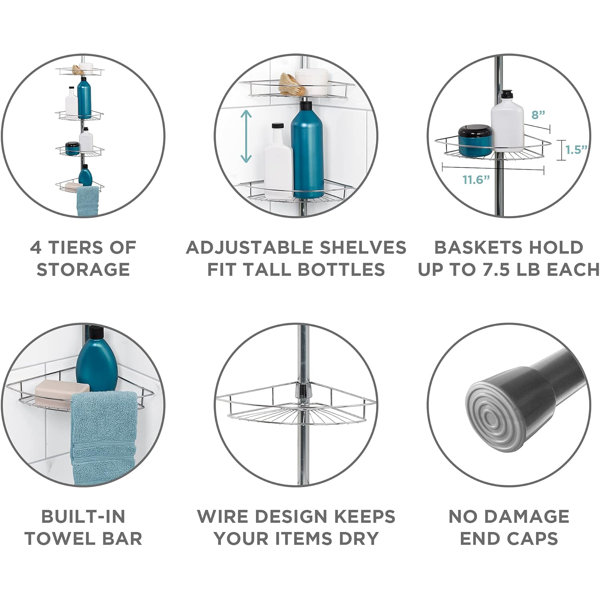 8”
1.5”
11.6”

4 TIERS OF STORAGE

ADJUSTABLE SHELVES FIT TALL BOTTLES

BASKETS HOLD UP TO 7.5 LB EACH

BUILT-IN TOWEL BAR

WIRE DESIGN KEEPS YOUR ITEMS DRY

NO DAMAGE END CAPS