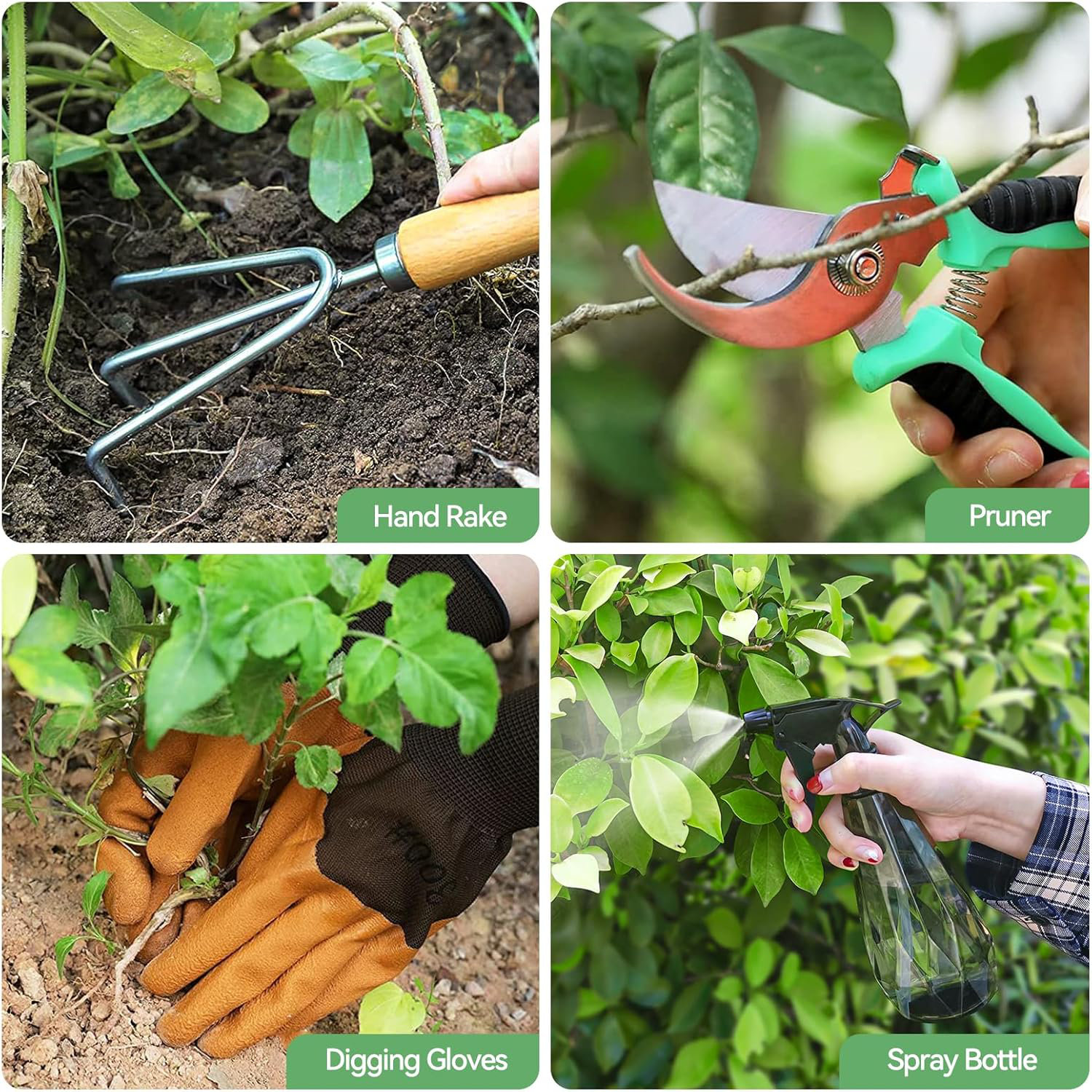 Hand Rake

Pruner

Digging Gloves

Spray Bottle