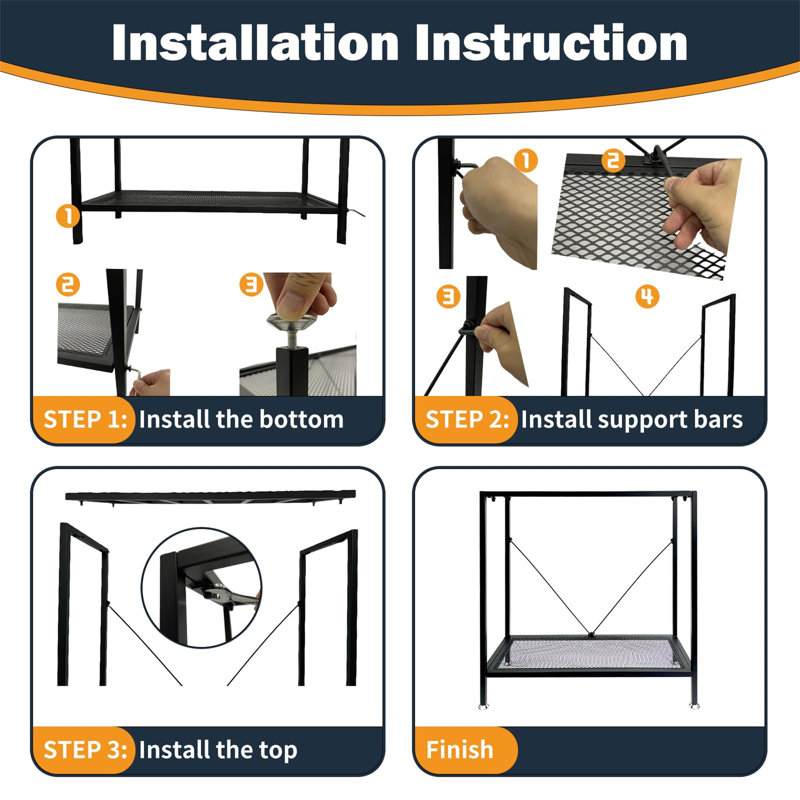 Installation Instruction

1

2

3

STEP 1: Install the bottom

1

2

3

4

STEP 2: Install support bars

STEP 3: Install the top

Finish