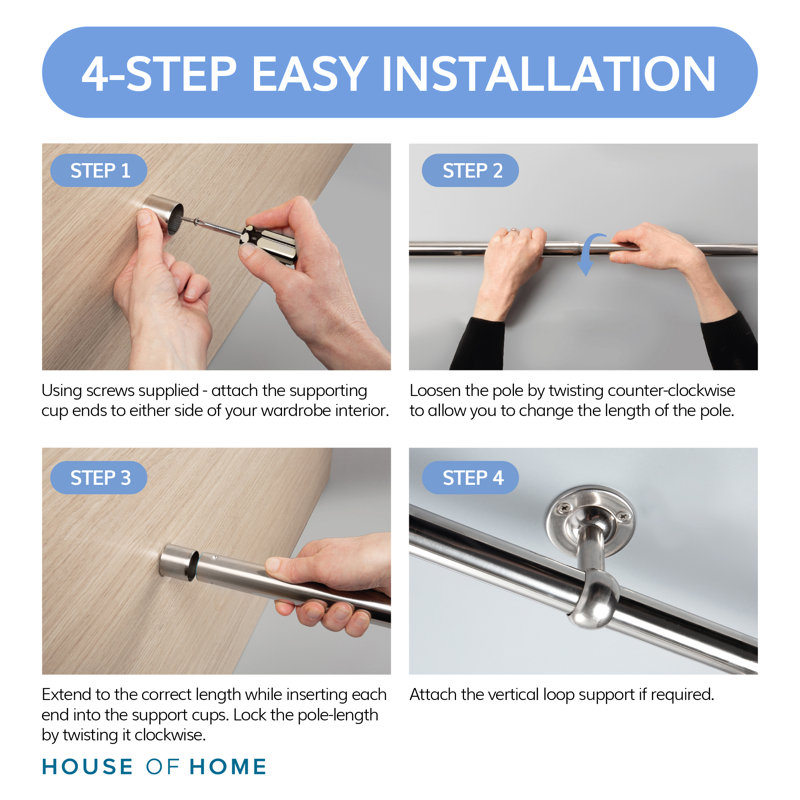 4-STEP EASY INSTALLATION

STEP 1

Using screws supplied - attach the supporting cup ends to either side of your wardrobe interior.

STEP 2

Loosen the pole by twisting counter-clockwise to allow you to change the length of the pole.

STEP 3

Extend to the correct length while inserting each end into the support cups. Lock the pole-length by twisting it clockwise.

STEP 4

Attach the vertical loop support if required.

HOUSE OF HOME