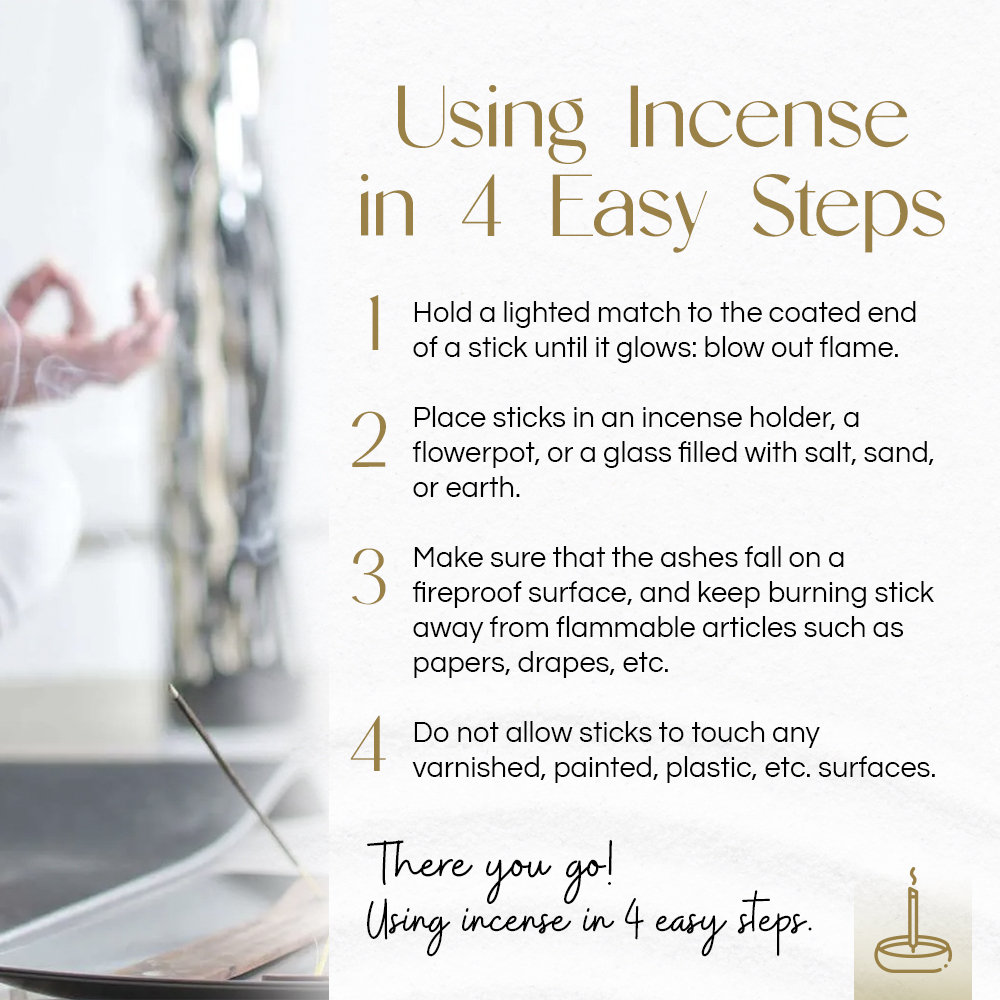 Using Incense in 4 Easy Steps

1 Hold a lighted match to the coated end of a stick until it glows: blow out flame.

2 Place sticks in an incense holder, a flowerpot, or a glass filled with salt, sand, or earth.

3 Make sure that the ashes fall on a fireproof surface, and keep burning stick away from flammable articles such as papers, drapes, etc.

4 Do not allow sticks to touch any varnished, painted, plastic, etc. surfaces.

There you go!
Using incense in 4 easy steps.