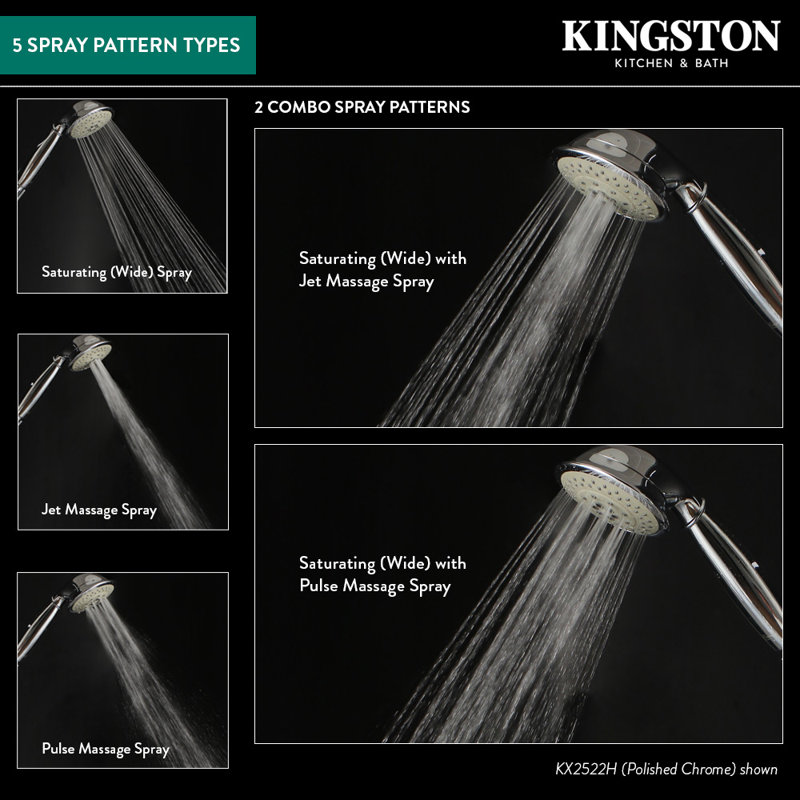 5 SPRAY PATTERN TYPES

KINGSTON
KITCHEN & BATH

Saturating (Wide) Spray

Jet Massage Spray

Pulse Massage Spray

2 COMBO SPRAY PATTERNS

Saturating (Wide) with Jet Massage Spray

Saturating (Wide) with Pulse Massage Spray

KX2522H (Polished Chrome) shown