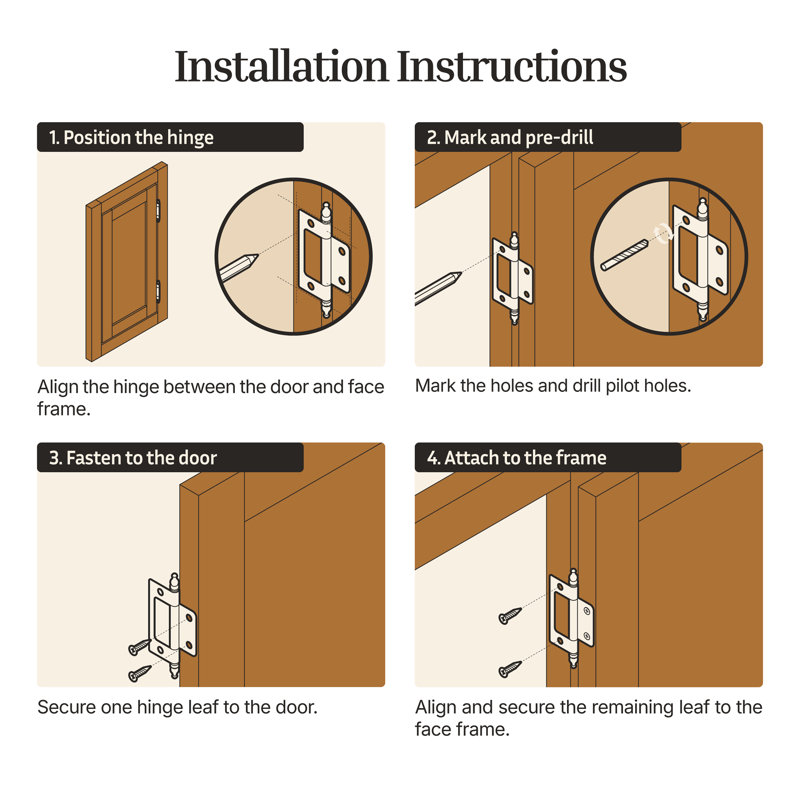 Installation Instructions

1. Position the hinge

Align the hinge between the door and face frame.

2. Mark and pre-drill

Mark the holes and drill pilot holes.

3. Fasten to the door

Secure one hinge leaf to the door.

4. Attach to the frame

Align and secure the remaining leaf to the face frame.