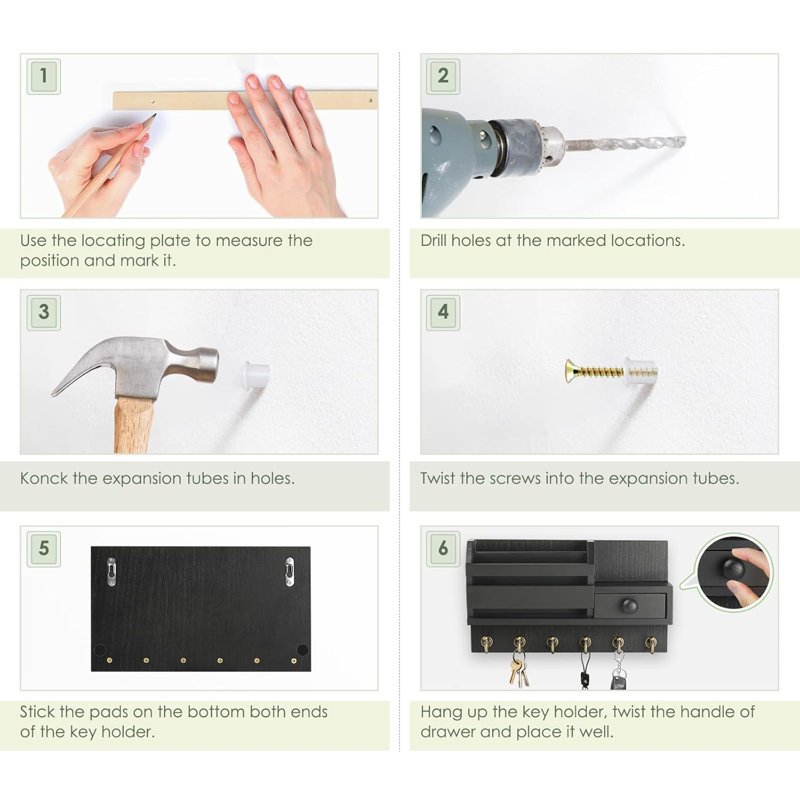 1

Use the locating plate to measure the position and mark it.

2

Drill holes at the marked locations.

3

Konck the expansion tubes in holes.

4

Twist the screws into the expansion tubes.

5

Stick the pads on the bottom both ends of the key holder.

6

Hang up the key holder, twist the handle of drawer and place it well.