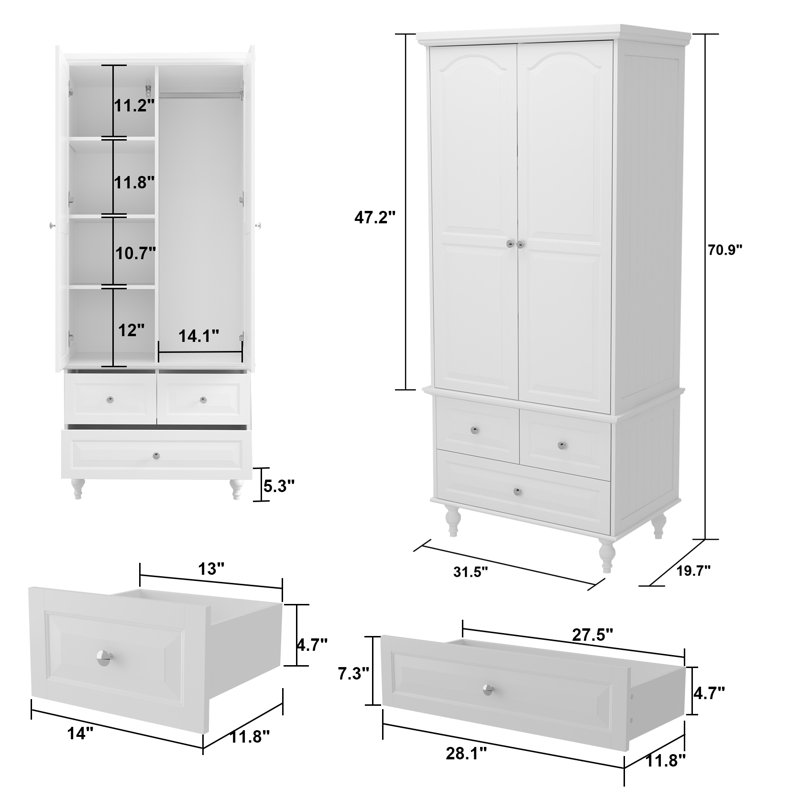 11.2"
11.8"
10.7"
12"
14.1"
5.3"
47.2"
70.9"
31.5"
19.7"
13"
4.7"
14"
11.8"
27.5"
7.3"
4.7"
28.1"
11.8"