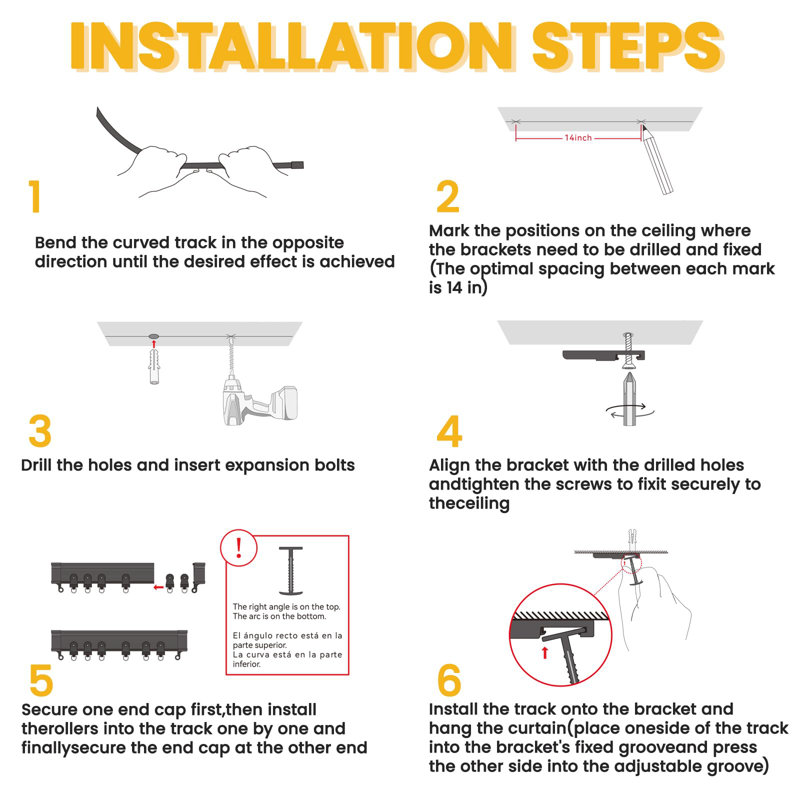 INSTALLATION STEPS

1

Bend the curved track in the opposite direction until the desired effect is achieved

14inch

2

Mark the positions on the ceiling where the brackets need to be drilled and fixed (The optimal spacing between each mark is 14 in)

3

Drill the holes and insert expansion bolts

4

Align the bracket with the drilled holes andtighten the screws to fixit securely to theceiling

!

The right angle is on the top.
The arc is on the bottom.

El ángulo recto está en la parte superior.
La curva está en la parte inferior.

5

Secure one end cap first,then install therollers into the track one by one and finallysecure the end cap at the other end

6

Install the track onto the bracket and hang the curtain(place oneside of the track into the bracket's fixed grooveand press the other side into the adjustable groove)