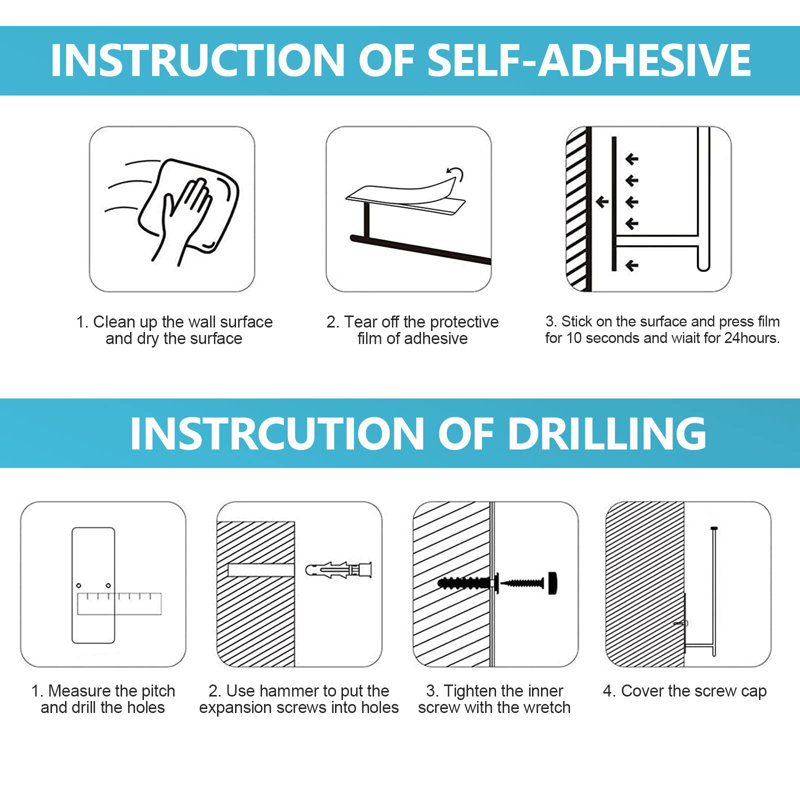 INSTRUCTION OF SELF-ADHESIVE

1. Clean up the wall surface and dry the surface

2. Tear off the protective film of adhesive

3. Stick on the surface and press film for 10 seconds and wiait for 24hours.

INSTRCUTION OF DRILLING

1. Measure the pitch and drill the holes

2. Use hammer to put the expansion screws into holes

3. Tighten the inner screw with the wretch

4. Cover the screw cap