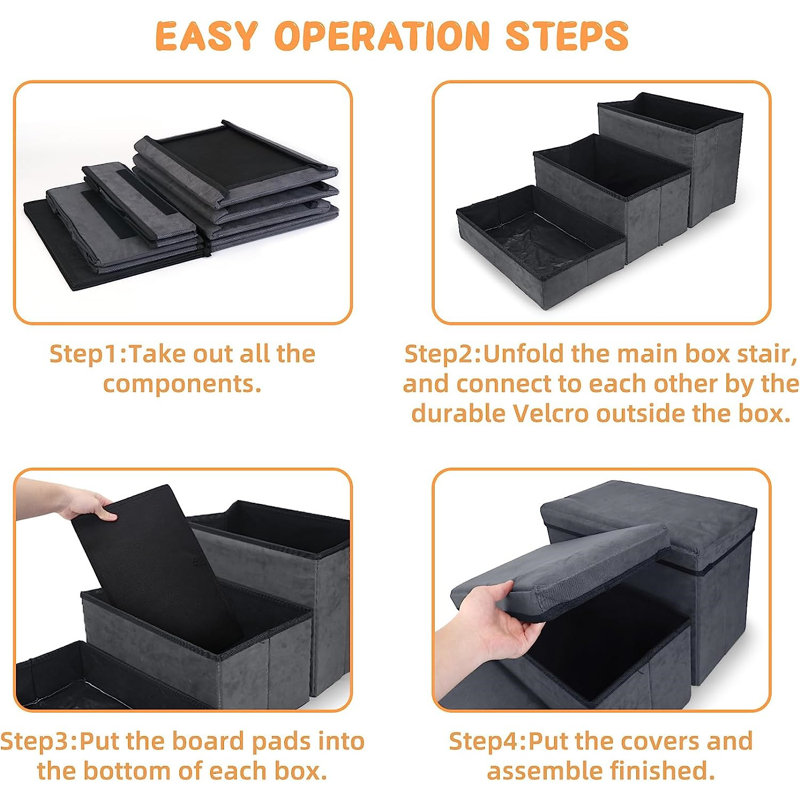 EASY OPERATION STEPS

Step1:Take out all the components.

Step2:Unfold the main box stair, and connect to each other by the durable Velcro outside the box.

Step3:Put the board pads into the bottom of each box.

Step4:Put the covers and assemble finished.