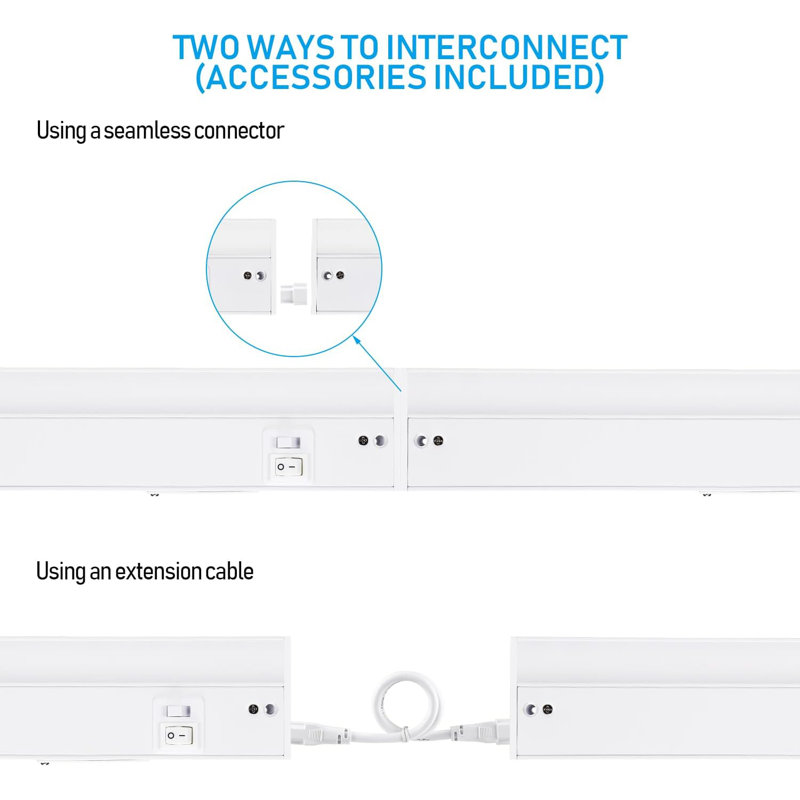 TWO WAYS TO INTERCONNECT
(ACCESSORIES INCLUDED)

Using a seamless connector

O -

Using an extension cable

O -