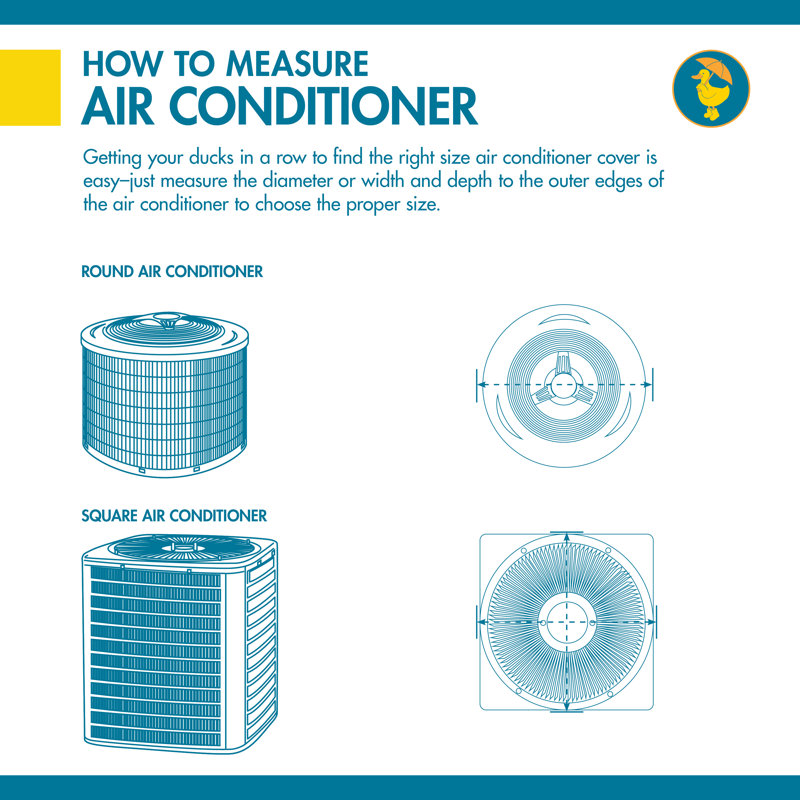 HOW TO MEASURE
AIR CONDITIONER

Getting your ducks in a row to find the right size air conditioner cover is easy–just measure the diameter or width and depth to the outer edges of the air conditioner to choose the proper size.

ROUND AIR CONDITIONER

SQUARE AIR CONDITIONER