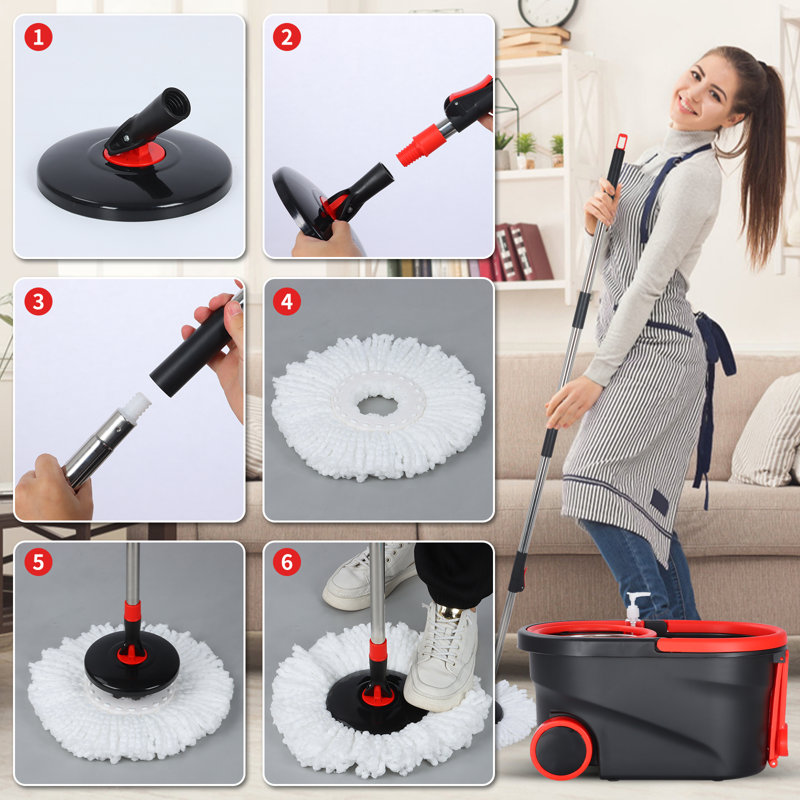 1

2

3

4

5

6