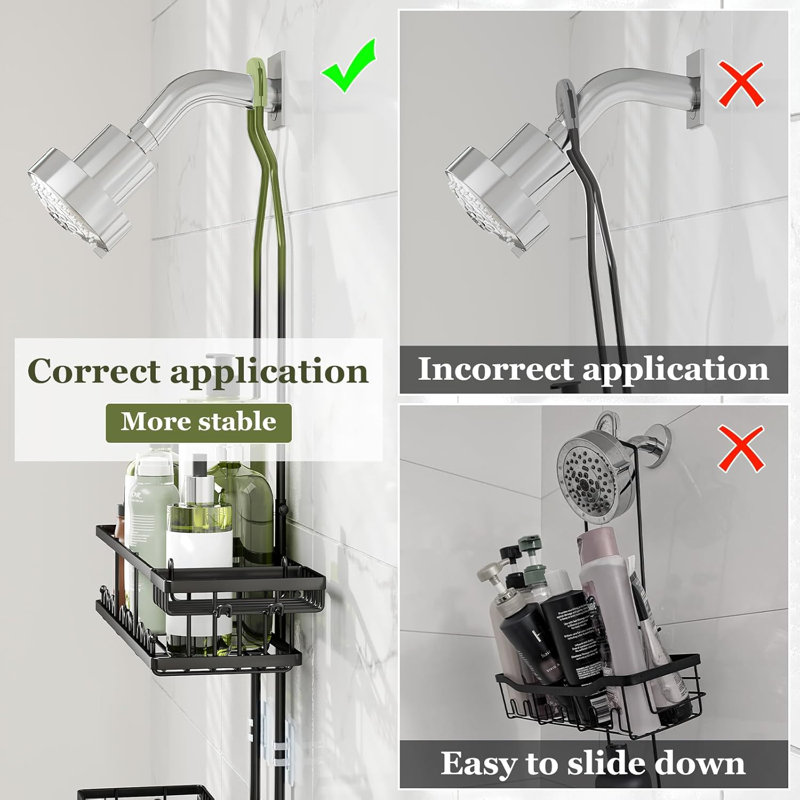 Correct application

More stable

Incorrect application

Easy to slide down