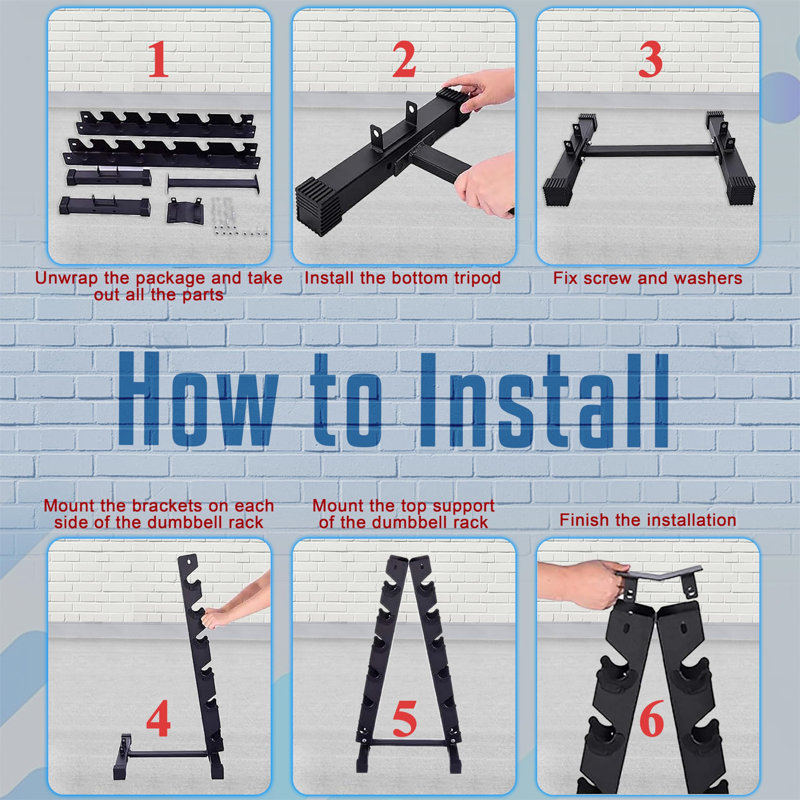 1

2

3

Unwrap the package and take out all the parts

Install the bottom tripod

Fix screw and washers

How to Install

Mount the brackets on each side of the dumbbell rack

Mount the top support of the dumbbell rack

Finish the installation

4

5

6