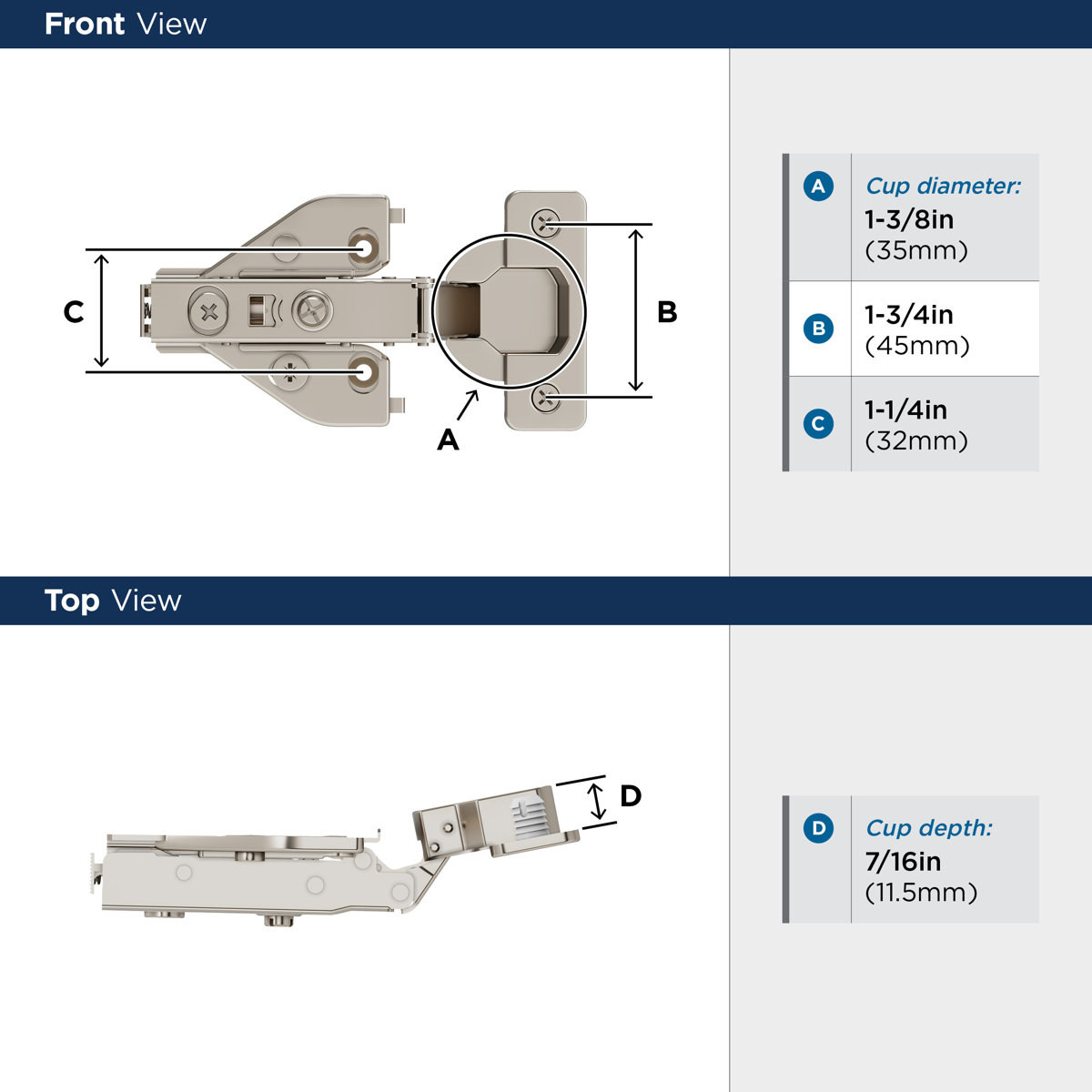 Front View

C

B

A

| A | Cup diameter: 1-3/8in (35mm) |
|---|---|
| B | 1-3/4in (45mm) |
| C | 1-1/4in (32mm) |

Top View

D

| D | Cup depth: 7/16in (11.5mm) |
|---|---|