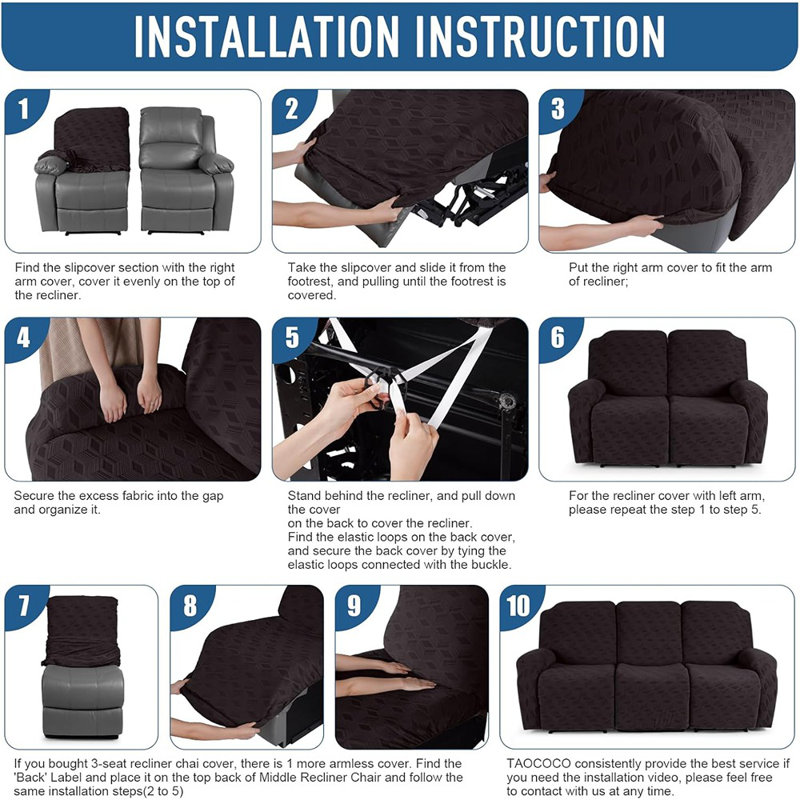 INSTALLATION INSTRUCTION

1

Find the slipcover section with the right arm cover, cover it evenly on the top of the recliner.

2

Take the slipcover and slide it from the footrest, and pulling until the footrest is covered.

3

Put the right arm cover to fit the arm of recliner;

4

Secure the excess fabric into the gap and organize it.

5

Stand behind the recliner, and pull down the cover
on the back to cover the recliner.
Find the elastic loops on the back cover, and secure the back cover by tying the elastic loops connected with the buckle.

6

For the recliner cover with left arm, please repeat the step 1 to step 5.

7

8

9

If you bought 3-seat recliner chai cover, there is 1 more armless cover. Find the 'Back' Label and place it on the top back of Middle Recliner Chair and follow the same installation steps(2 to 5)

10

TAOCOCO consistently provide the best service if you need the installation video, please feel free to contact with us at any time.