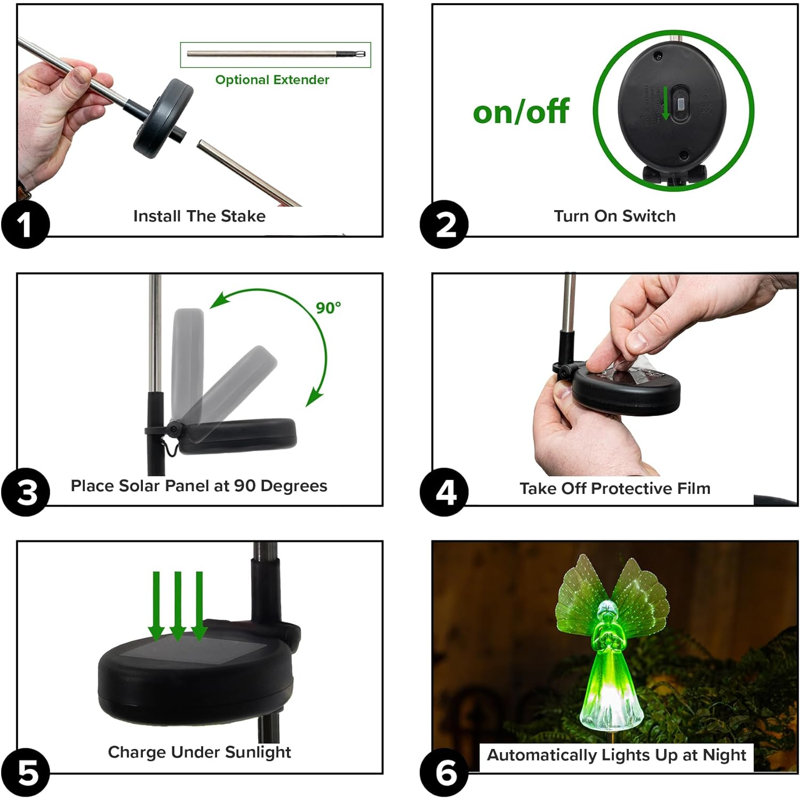 Optional Extender

1

Install The Stake

on/off

2

Turn On Switch

90°

3

Place Solar Panel at 90 Degrees

4

Take Off Protective Film

5

Charge Under Sunlight

6

Automatically Lights Up at Night