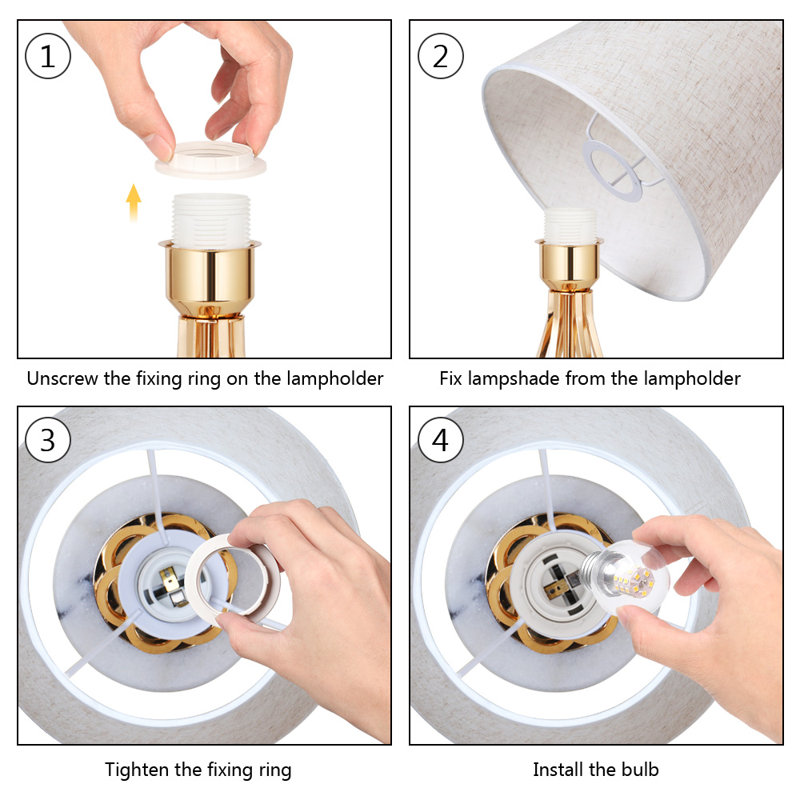 1

Unscrew the fixing ring on the lampholder

2

Fix lampshade from the lampholder

3

Tighten the fixing ring

4

Install the bulb