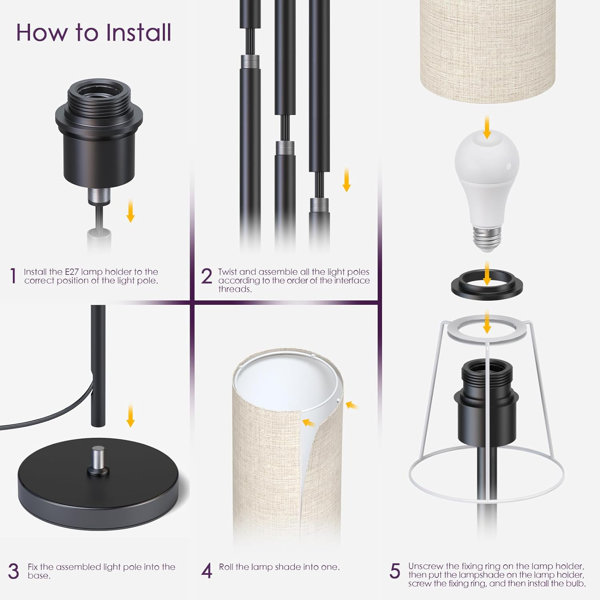 How to Install

1 Install the E27 lamp holder to the correct position of the light pole.

2 Twist and assemble all the light poles according to the order of the interface threads.

3 Fix the assembled light pole into the base.

4 Roll the lamp shade into one.

5 Unscrew the fixing ring on the lamp holder, then put the lampshade on the lamp holder, screw the fixing ring, and then install the bulb.