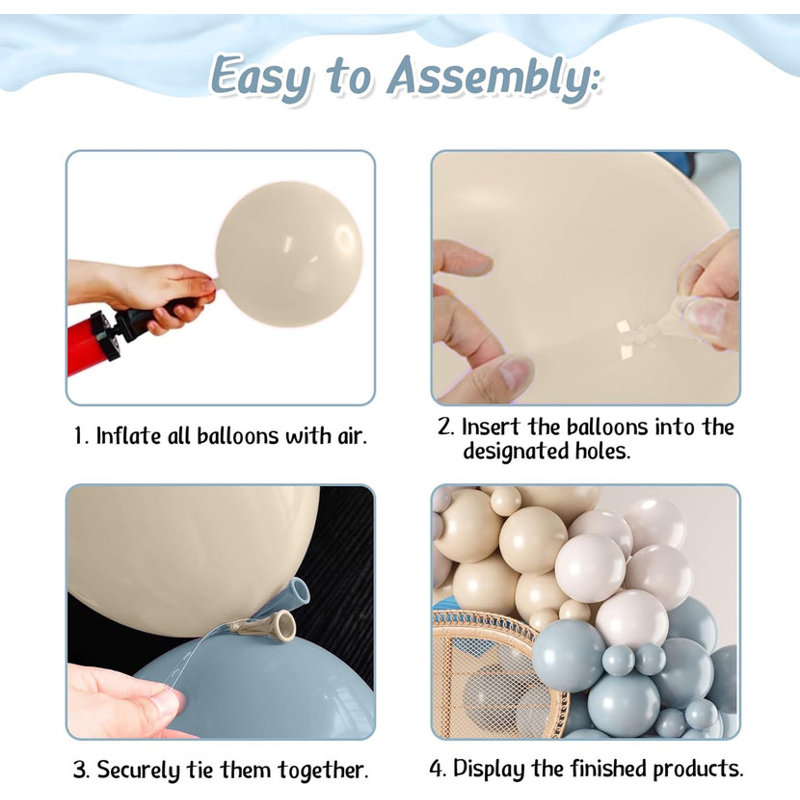 Easy to Assembly:

1. Inflate all balloons with air.

2. Insert the balloons into the designated holes.

3. Securely tie them together.

4. Display the finished products.