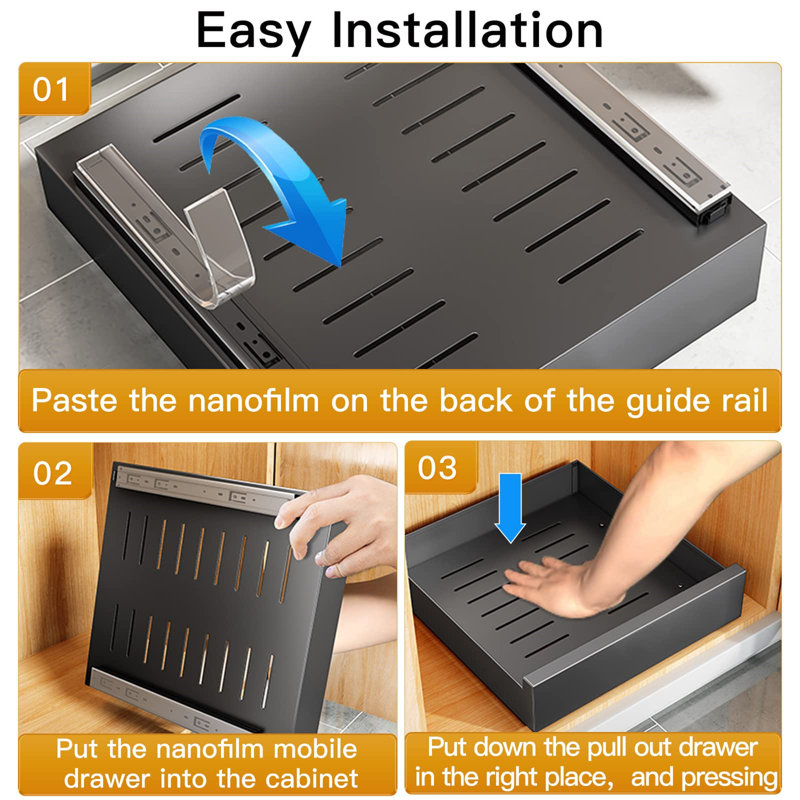 Easy Installation

01

Paste the nanofilm on the back of the guide rail

02

Put the nanofilm mobile drawer into the cabinet

03

Put down the pull out drawer in the right place, and pressing