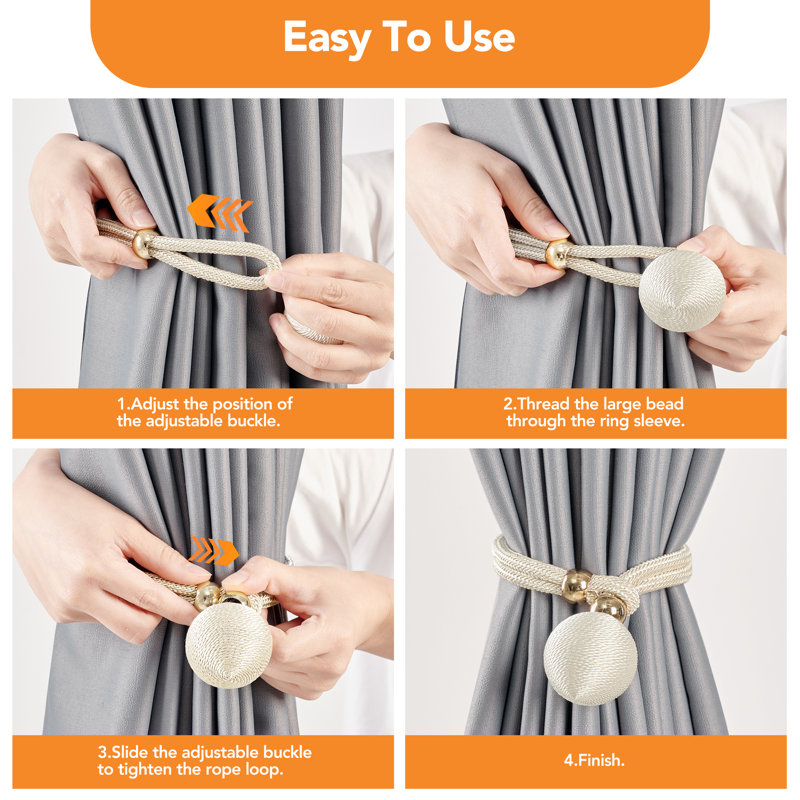 Easy To Use

1.Adjust the position of the adjustable buckle.

2.Thread the large bead through the ring sleeve.

3.Slide the adjustable buckle to tighten the rope loop.

4.Finish.