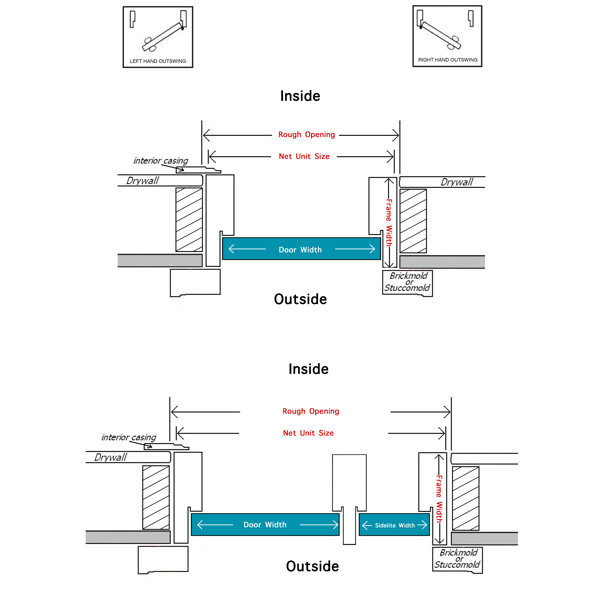 LEFT HAND OUTSWING

RIGHT HAND OUTSWING

Inside

Rough Opening

Net Unit Size

interior casing

Drywall

Drywall

Frame Width

Door Width

Brickmold or Stuccomold

Outside

Inside

Rough Opening

Net Unit Size

interior casing

Drywall

Frame Width

Door Width

Sidelite Width

Brickmold or Stuccomold

Outside