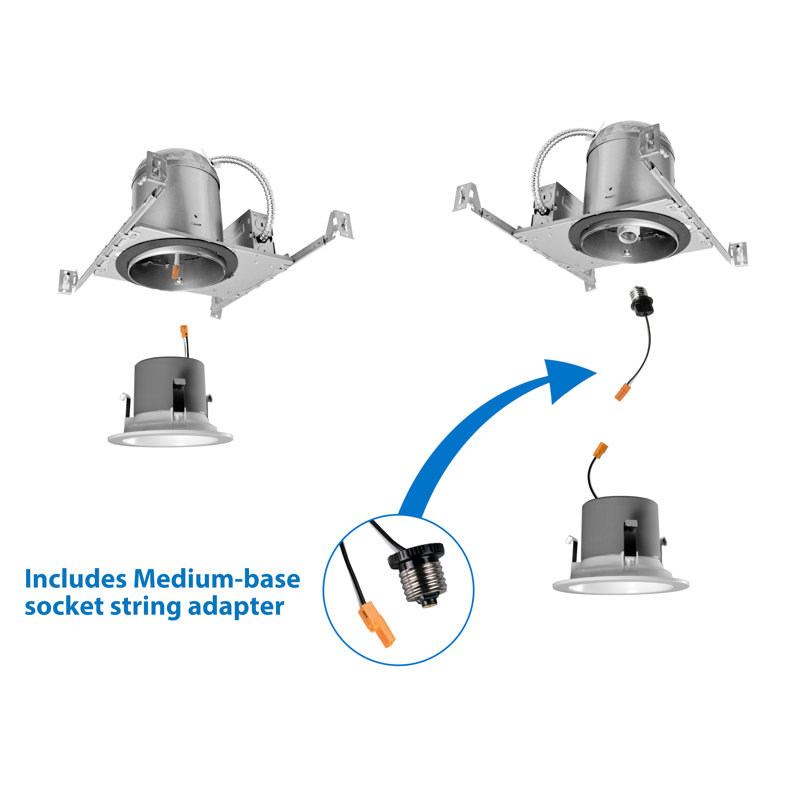 Includes Medium-base socket string adapter