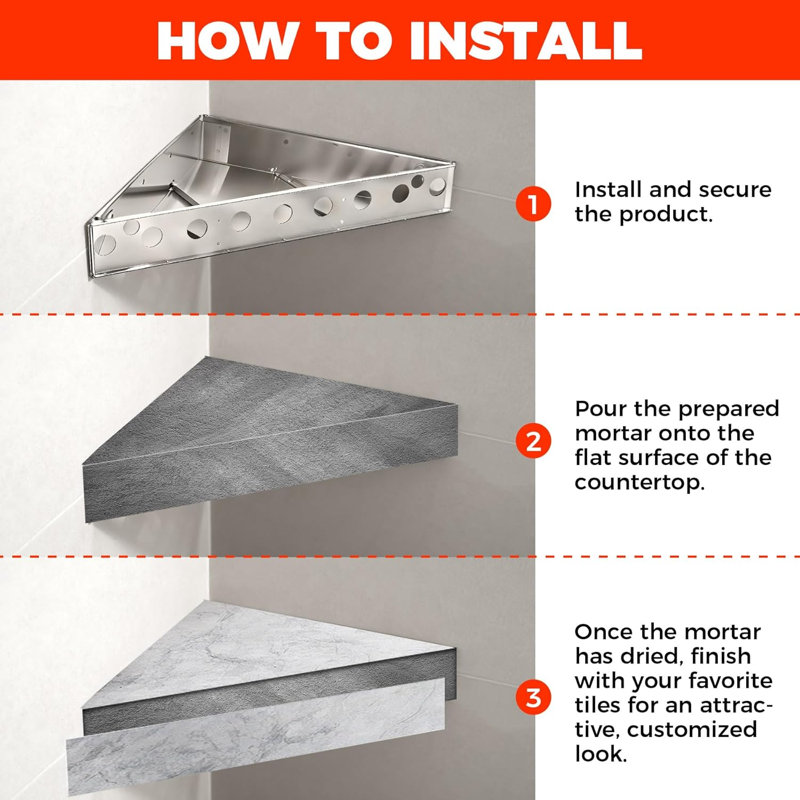 HOW TO INSTALL

1 Install and secure the product.

2 Pour the prepared mortar onto the flat surface of the countertop.

3 Once the mortar has dried, finish with your favorite tiles for an attractive, customized look.