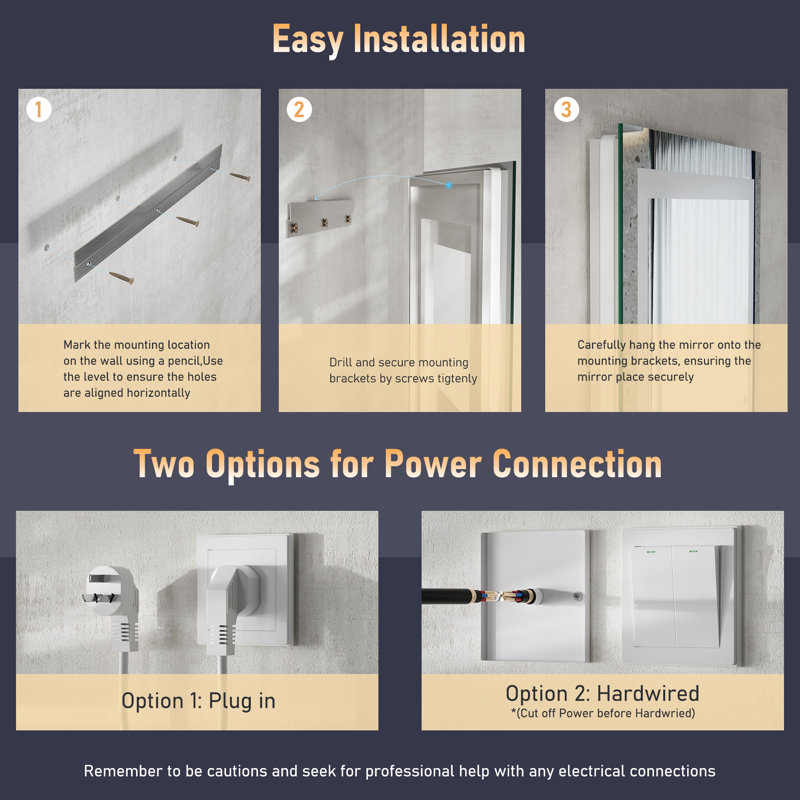 Easy Installation

1

Mark the mounting location on the wall using a pencil,Use the level to ensure the holes are aligned horizontally

2

Drill and secure mounting brackets by screws tigtenly

3

Carefully hang the mirror onto the mounting brackets, ensuring the mirror place securely

Two Options for Power Connection

Option 1: Plug in

Option 2: Hardwired
*(Cut off Power before Hardwried)

Remember to be cautions and seek for professional help with any electrical connections